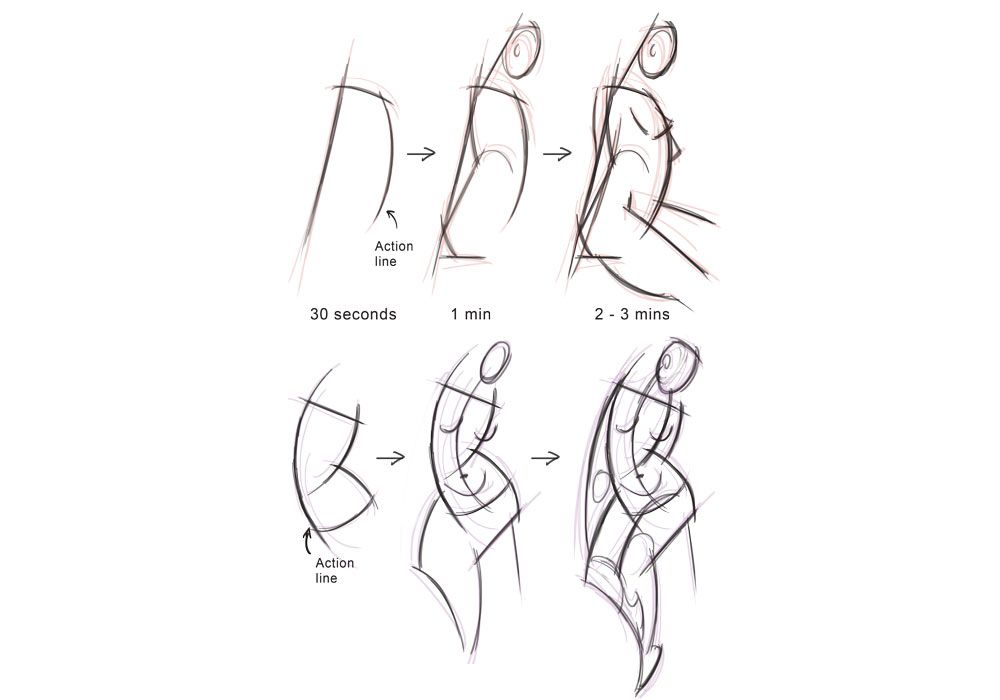 Action line

30 seconds

1 min

2 - 3 mins

Action line