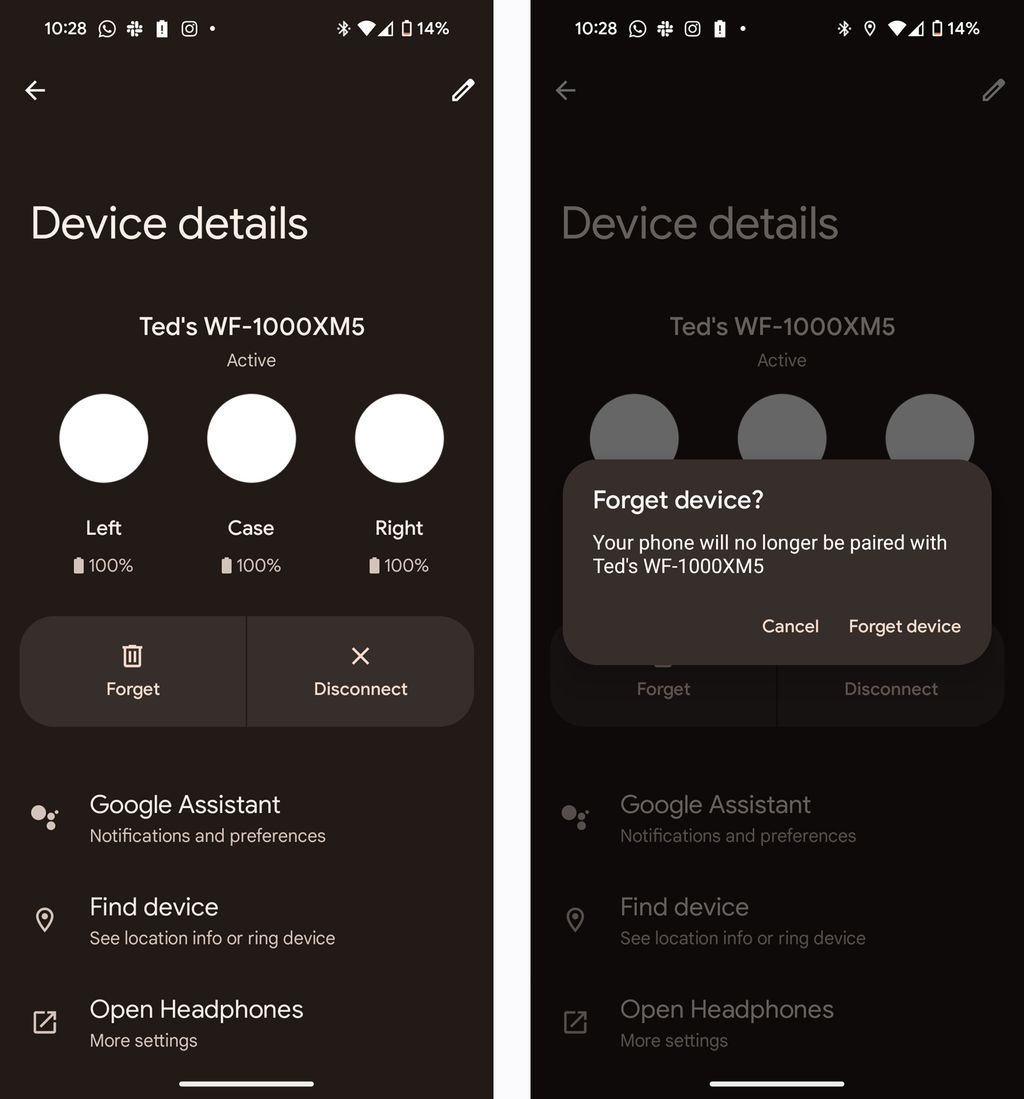 10:28 • 14%

Device details

Ted's WF-1000XM5
Active

Left
100%

Case
100%

Right
100%

Forget

Disconnect

Google Assistant
Notifications and preferences

Find device
See location info or ring device

Open Headphones
More settings

10:28 • 14%

Device details

Ted's WF-1000XM5
Active

Forget device?
Your phone will no longer be paired with Ted's WF-1000XM5

Cancel Forget device

Forget

Disconnect

Google Assistant
Notifications and preferences

Find device
See location info or ring device

Open Headphones
More settings