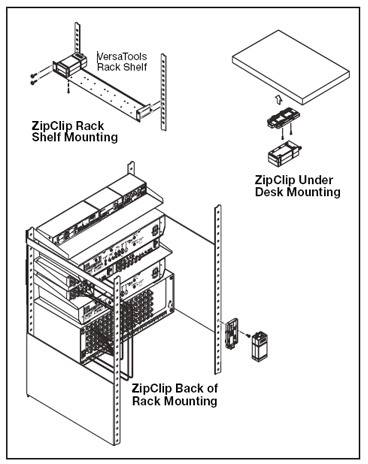 VersaTools Rack Shelf

ZipClip Rack Shelf Mounting

ZipClip Under Desk Mounting

ZipClip Back of Rack Mounting