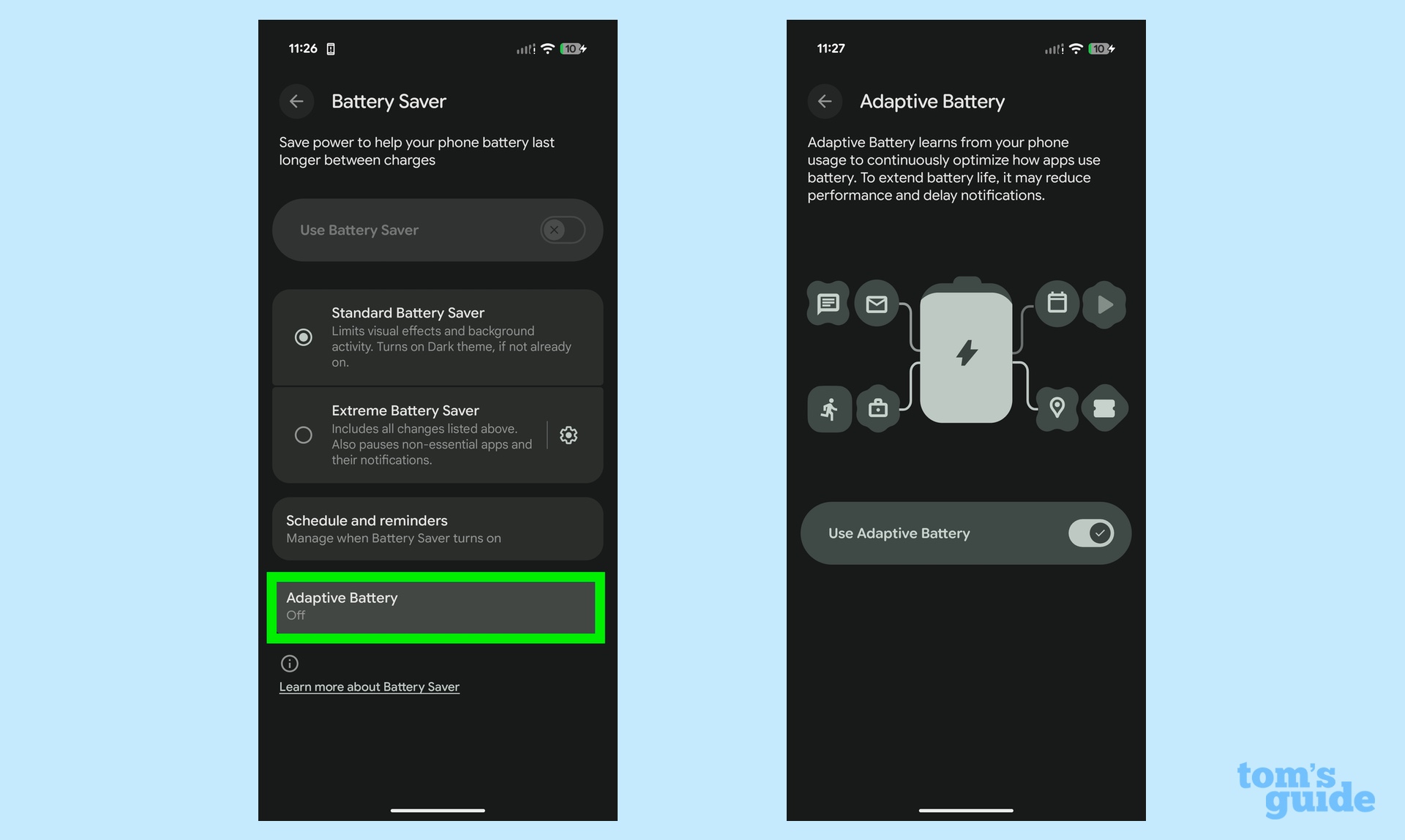 11:26

10

Battery Saver

Save power to help your phone battery last longer between charges

Use Battery Saver

Standard Battery Saver
Limits visual effects and background activity. Turns on Dark theme, if not already on.

Extreme Battery Saver
Includes all changes listed above. Also pauses non-essential apps and their notifications.

Schedule and reminders
Manage when Battery Saver turns on

Adaptive Battery
Off

Learn more about Battery Saver

11:27

10

Adaptive Battery

Adaptive Battery learns from your phone usage to continuously optimize how apps use battery. To extend battery life, it may reduce performance and delay notifications.

Use Adaptive Battery

tom's guide