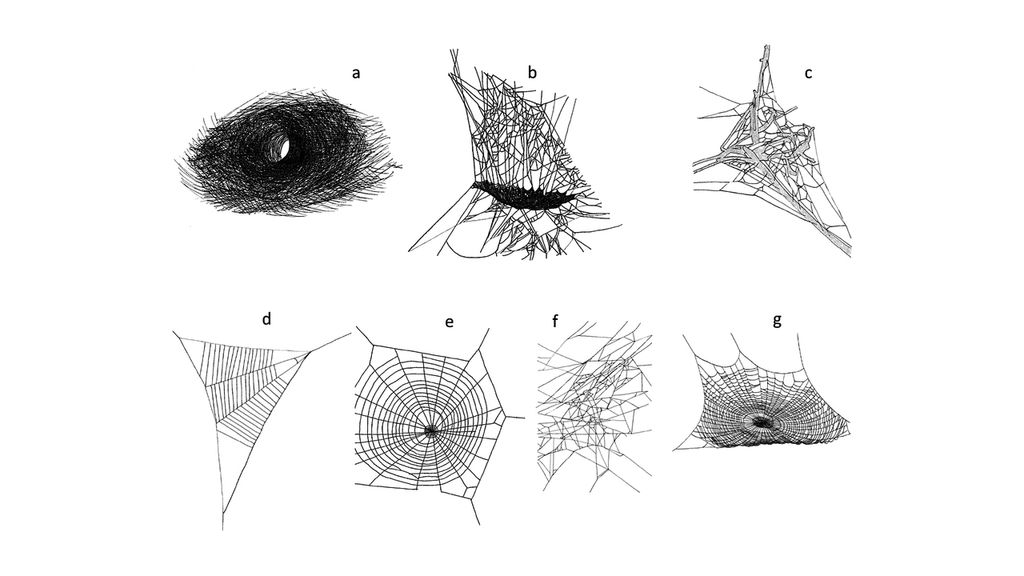 a
b
c
d
e
f
g