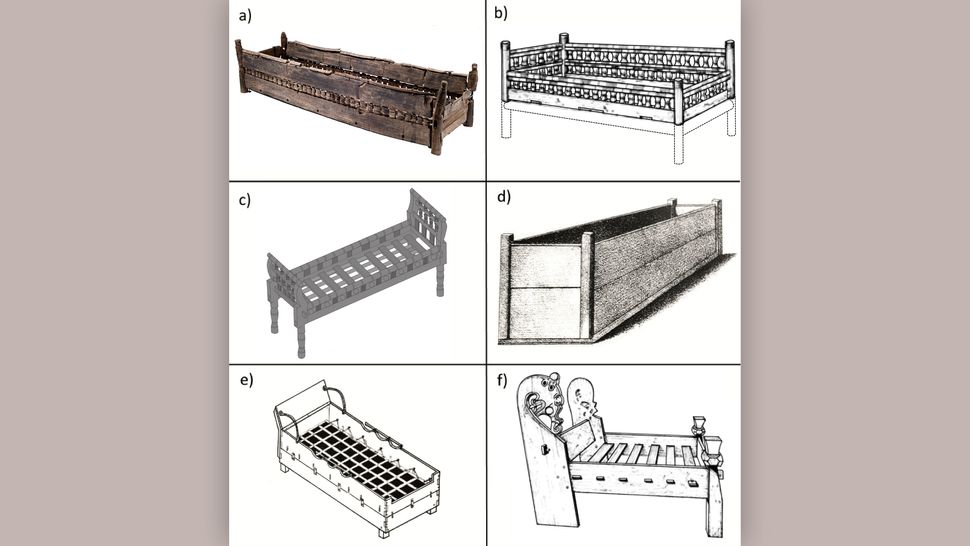 a)

b)

c)

d)

e)

f)