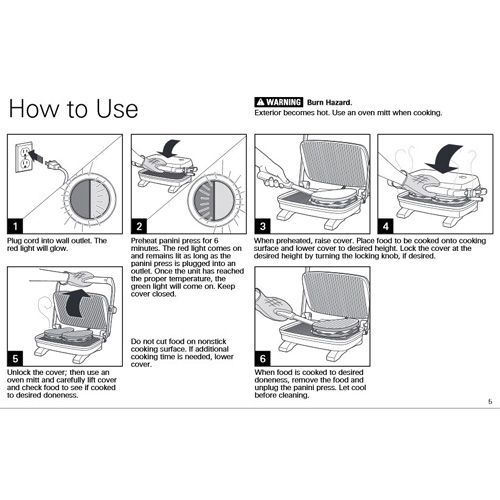 How to Use

⚠ WARNING Burn Hazard.
Exterior becomes hot. Use an oven mitt when cooking.

1

Plug cord into wall outlet. The red light will glow.

2

Preheat panini press for 6 minutes. The red light comes on and remains lit as long as the panini press is plugged into an outlet. Once the unit has reached the proper temperature, the green light will come on. Keep cover closed.

3

4

When preheated, raise cover. Place food to be cooked onto cooking surface and lower cover to desired height. Lock the cover at the desired height by turning the locking knob, if desired.

5

Unlock the cover; then use an oven mitt and carefully lift cover and check food to see if cooked to desired doneness.

Do not cut food on nonstick cooking surface. If additional cooking time is needed, lower cover.

6

When food is cooked to desired doneness, remove the food and unplug the panini press. Let cool before cleaning.

5