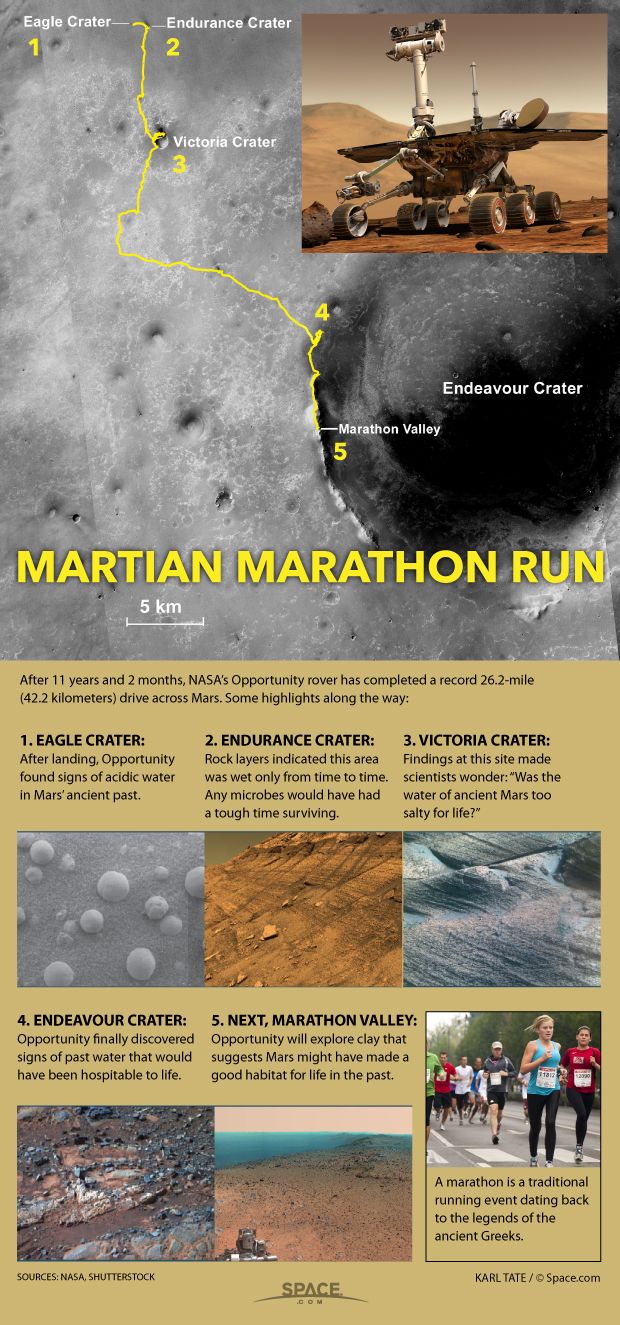 Eagle Crater
1
Endurance Crater
2
Victoria Crater
3
4
Endeavour Crater
Marathon Valley
5

MARTIAN MARATHON RUN

5 km

After 11 years and 2 months, NASA's Opportunity rover has completed a record 26.2-mile (42.2 kilometers) drive across Mars. Some highlights along the way:

1. EAGLE CRATER:
After landing, Opportunity found signs of acidic water in Mars' ancient past.

2. ENDURANCE CRATER:
Rock layers indicated this area was wet only from time to time. Any microbes would have had a tough time surviving.

3. VICTORIA CRATER:
Findings at this site made scientists wonder: "Was the water of ancient Mars too salty for life?"

4. ENDEAVOUR CRATER:
Opportunity finally discovered signs of past water that would have been hospitable to life.

5. NEXT, MARATHON VALLEY:
Opportunity will explore clay that suggests Mars might have made a good habitat for life in the past.

11812
12890

A marathon is a traditional running event dating back to the legends of the ancient Greeks.

SOURCES: NASA, SHUTTERSTOCK

SPACE.COM

KARL TATE / © Space.com