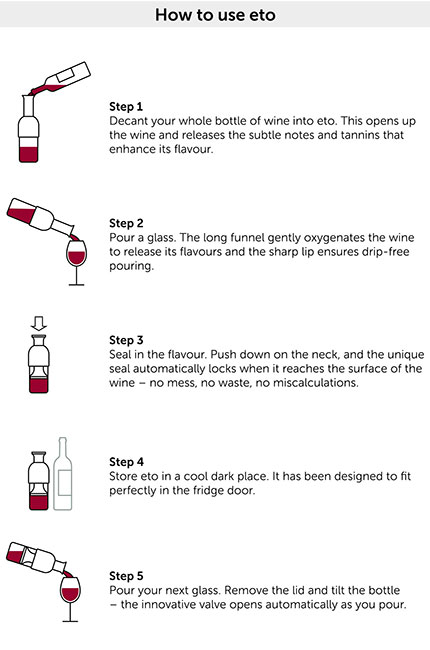 How to use eto

Step 1
Decant your whole bottle of wine into eto. This opens up the wine and releases the subtle notes and tannins that enhance its flavour.

Step 2
Pour a glass. The long funnel gently oxygenates the wine to release its flavours and the sharp lip ensures drip-free pouring.

Step 3
Seal in the flavour. Push down on the neck, and the unique seal automatically locks when it reaches the surface of the wine – no mess, no waste, no miscalculations.

Step 4
Store eto in a cool dark place. It has been designed to fit perfectly in the fridge door.

Step 5
Pour your next glass. Remove the lid and tilt the bottle – the innovative valve opens automatically as you pour.