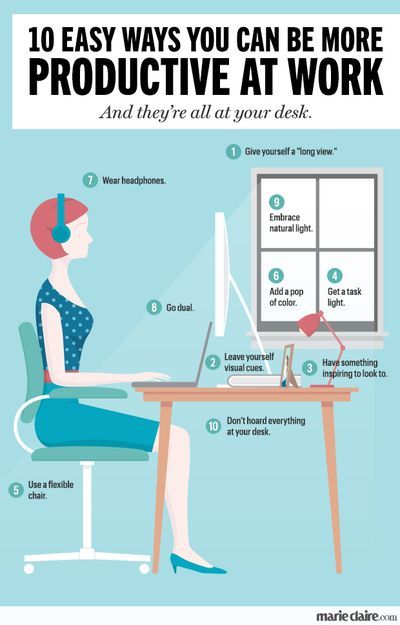 10 EASY WAYS YOU CAN BE MORE PRODUCTIVE AT WORK

And they're all at your desk.

1 Give yourself a "long view."

7 Wear headphones.

9 Embrace natural light.

6 Add a pop of color.

4 Get a task light.

8 Go dual.

2 Leave yourself visual cues.

3 Have something inspiring to look to.

10 Don't hoard everything at your desk.

5 Use a flexible chair.

marie claire.com