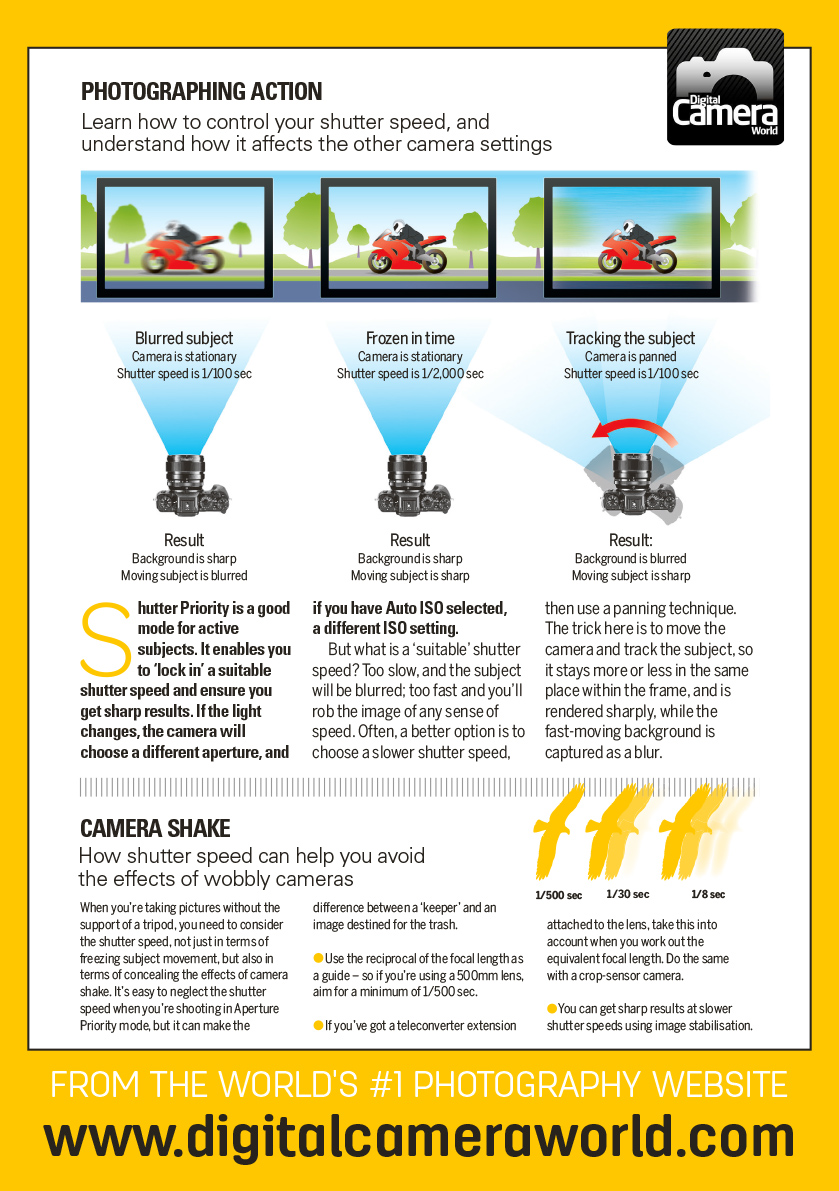 Digital Camera World

PHOTOGRAPHING ACTION

Learn how to control your shutter speed, and understand how it affects the other camera settings

Blurred subject
Camera is stationary
Shutter speed is 1/100 sec

Frozen in time
Camera is stationary
Shutter speed is 1/2,000 sec

Tracking the subject
Camera is panned
Shutter speed is 1/100 sec

Result
Background is sharp
Moving subject is blurred

Result
Background is sharp
Moving subject is sharp

Result:
Background is blurred
Moving subject is sharp

Shutter Priority is a good mode for active subjects. It enables you to 'lock in' a suitable shutter speed and ensure you get sharp results. If the light changes, the camera will choose a different aperture, and if you have Auto ISO selected, a different ISO setting.

But what is a 'suitable' shutter speed? Too slow, and the subject will be blurred; too fast and you'll rob the image of any sense of speed. Often, a better option is to choose a slower shutter speed, then use a panning technique. The trick here is to move the camera and track the subject, so it stays more or less in the same place within the frame, and is rendered sharply, while the fast-moving background is captured as a blur.

CAMERA SHAKE

How shutter speed can help you avoid the effects of wobbly cameras

1/500 sec
1/30 sec
1/8 sec

When you're taking pictures without the support of a tripod, you need to consider the shutter speed, not just in terms of freezing subject movement, but also in terms of concealing the effects of camera shake. It's easy to neglect the shutter speed when you're shooting in Aperture Priority mode, but it can make the difference between a 'keeper' and an image destined for the trash.

Use the reciprocal of the focal length as a guide – so if you're using a 500mm lens, aim for a minimum of 1/500 sec.

If you've got a teleconverter extension attached to the lens, take this into account when you work out the equivalent focal length. Do the same with a crop-sensor camera.

You can get sharp results at slower shutter speeds using image stabilisation.

FROM THE WORLD'S #1 PHOTOGRAPHY WEBSITE
www.digitalcameraworld.com