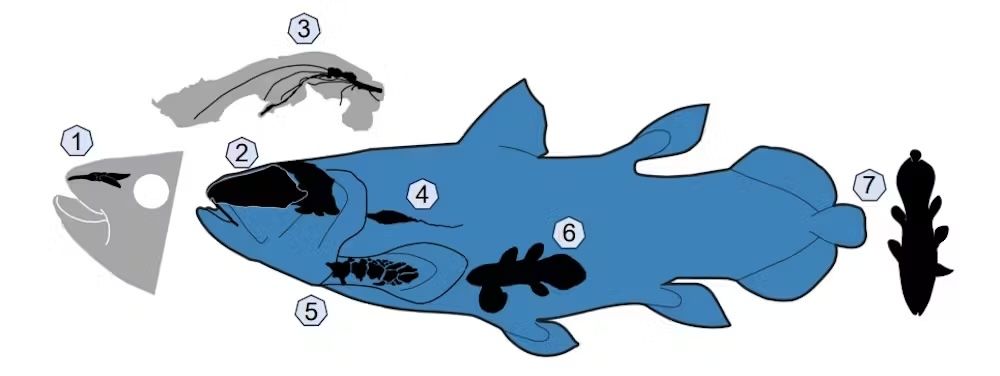 3
1
2
4
6
7
5