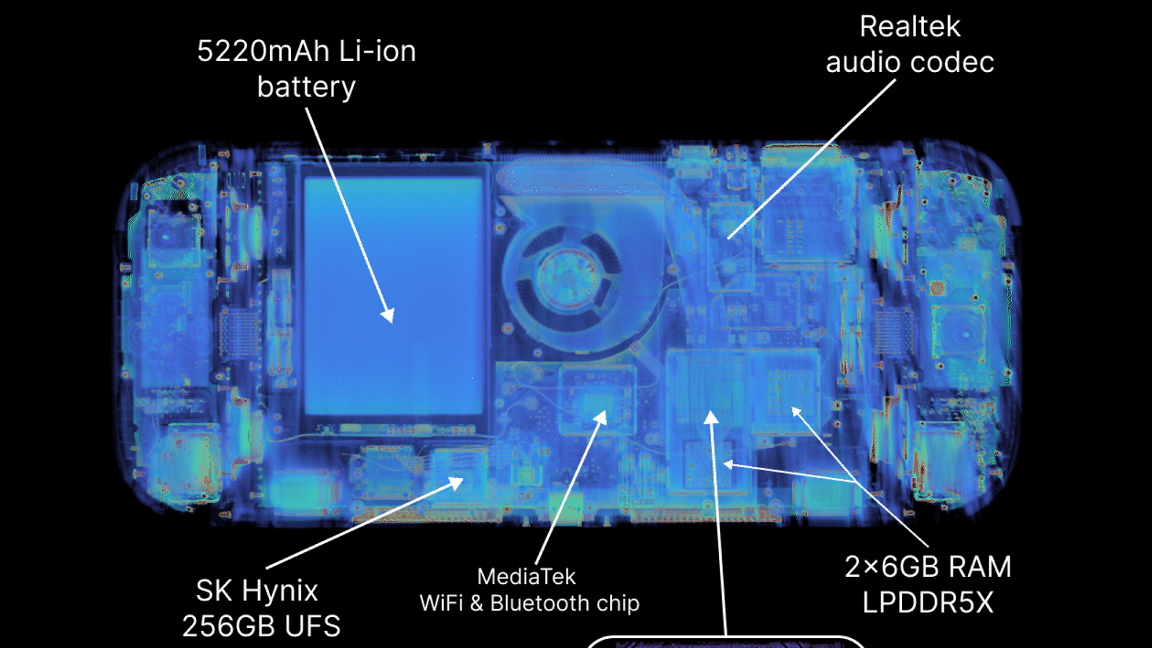 5220mAh Li-ion battery

Realtek audio codec

SK Hynix 256GB UFS

MediaTek WiFi & Bluetooth chip

2×6GB RAM LPDDR5X