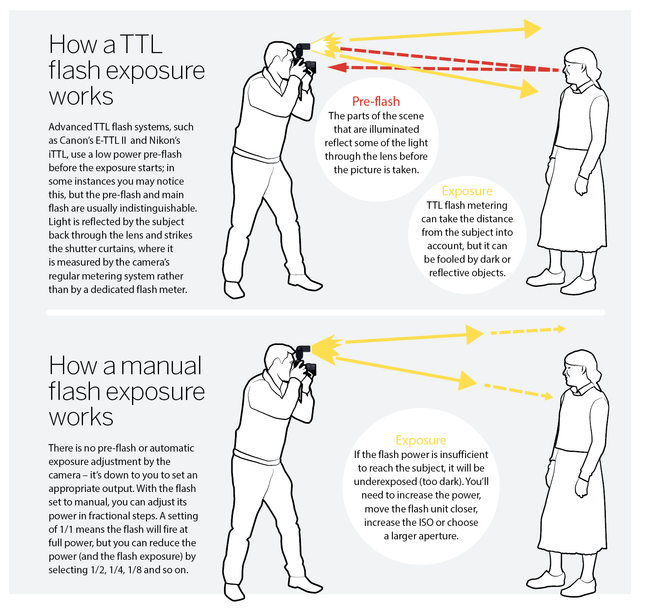 How a TTL flash exposure works

Advanced TTL flash systems, such as Canon's E-TTL II and Nikon's iTTL, use a low power pre-flash before the exposure starts; in some instances you may notice this, but the pre-flash and main flash are usually indistinguishable. Light is reflected by the subject back through the lens and strikes the shutter curtains, where it is measured by the camera's regular metering system rather than by a dedicated flash meter.

Pre-flash
The parts of the scene that are illuminated reflect some of the light through the lens before the picture is taken.

Exposure
TTL flash metering can take the distance from the subject into account, but it can be fooled by dark or reflective objects.

How a manual flash exposure works

There is no pre-flash or automatic exposure adjustment by the camera – it's down to you to set an appropriate output. With the flash set to manual, you can adjust its power in fractional steps. A setting of 1/1 means the flash will fire at full power, but you can reduce the power (and the flash exposure) by selecting 1/2, 1/4, 1/8 and so on.

Exposure
If the flash power is insufficient to reach the subject, it will be underexposed (too dark). You'll need to increase the power, move the flash unit closer, increase the ISO or choose a larger aperture.