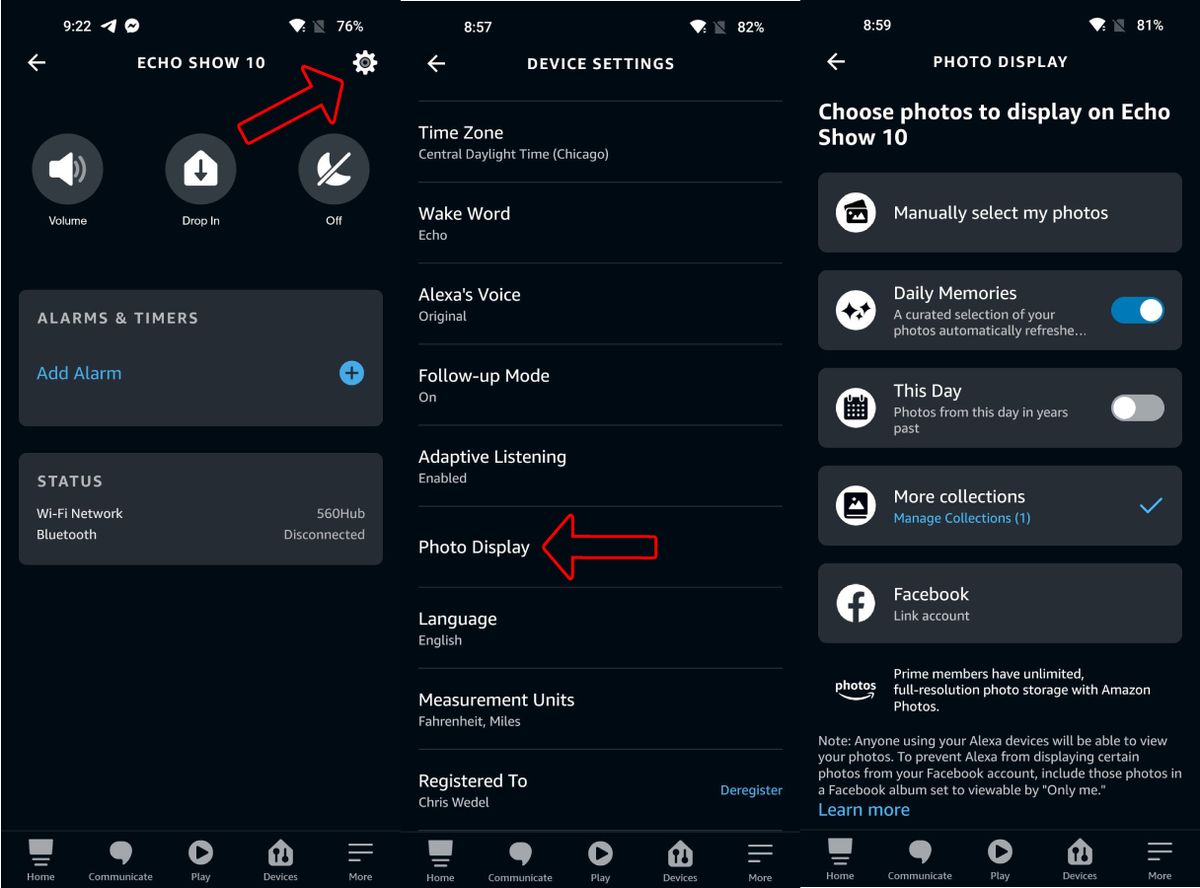 9:22 76%

ECHO SHOW 10

Volume
Drop In
Off

ALARMS & TIMERS

Add Alarm

STATUS

Wi-Fi Network 560Hub
Bluetooth Disconnected

Home Communicate Play Devices More

8:57 82%

DEVICE SETTINGS

Time Zone
Central Daylight Time (Chicago)

Wake Word
Echo

Alexa's Voice
Original

Follow-up Mode
On

Adaptive Listening
Enabled

Photo Display

Language
English

Measurement Units
Fahrenheit, Miles

Registered To
Chris Wedel
Deregister

Home Communicate Play Devices More

8:59 81%

PHOTO DISPLAY

Choose photos to display on Echo Show 10

Manually select my photos

Daily Memories
A curated selection of your photos automatically refreshe…

This Day
Photos from this day in years past

More collections
Manage Collections (1)

Facebook
Link account

photos
Prime members have unlimited, full-resolution photo storage with Amazon Photos.

Note: Anyone using your Alexa devices will be able to view your photos. To prevent Alexa from displaying certain photos from your Facebook account, include those photos in a Facebook album set to viewable by "Only me."
Learn more

Home Communicate Play Devices More