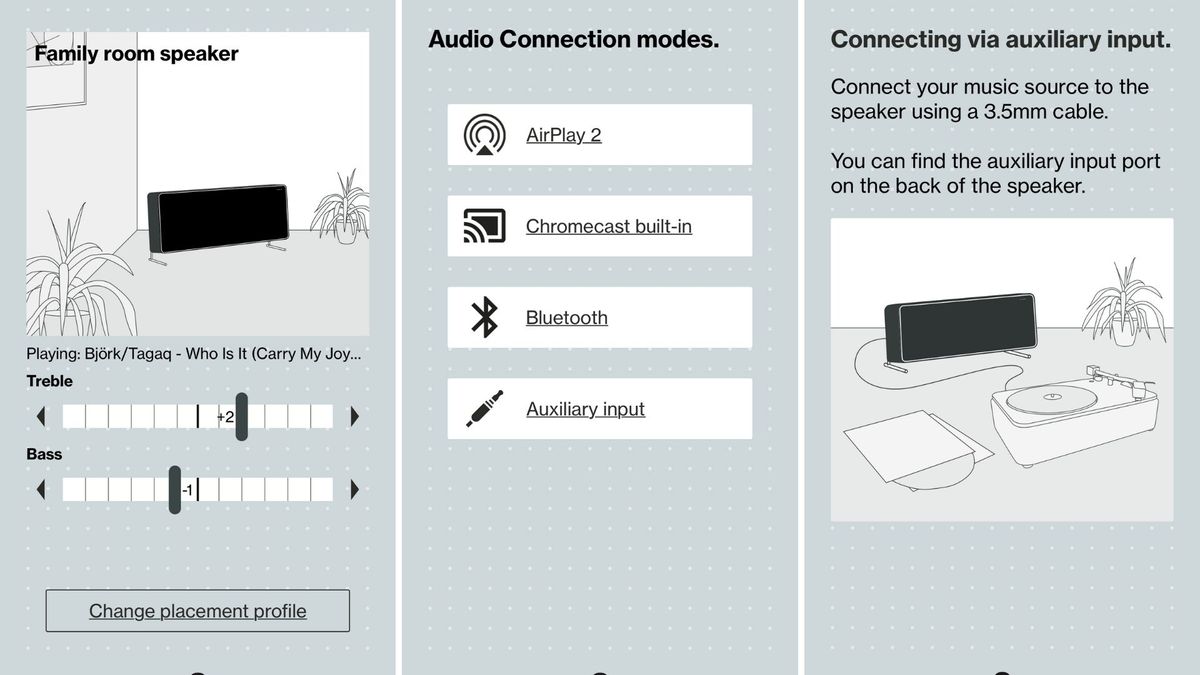 Family room speaker

Playing: Björk/Tagaq - Who Is It (Carry My Joy...

Treble

+2

Bass

-1

Change placement profile

Audio Connection modes.

AirPlay 2

Chromecast built-in

Bluetooth

Auxiliary input

Connecting via auxiliary input.

Connect your music source to the speaker using a 3.5mm cable.

You can find the auxiliary input port on the back of the speaker.