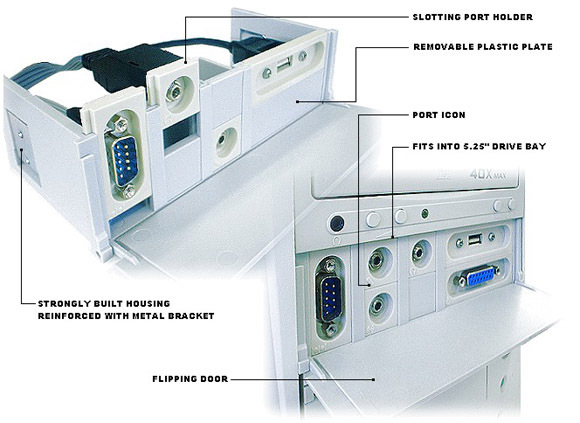 SLOTTING PORT HOLDER

REMOVABLE PLASTIC PLATE

PORT ICON

FITS INTO 5.25" DRIVE BAY

40X MAX

STRONGLY BUILT HOUSING REINFORCED WITH METAL BRACKET

FLIPPING DOOR