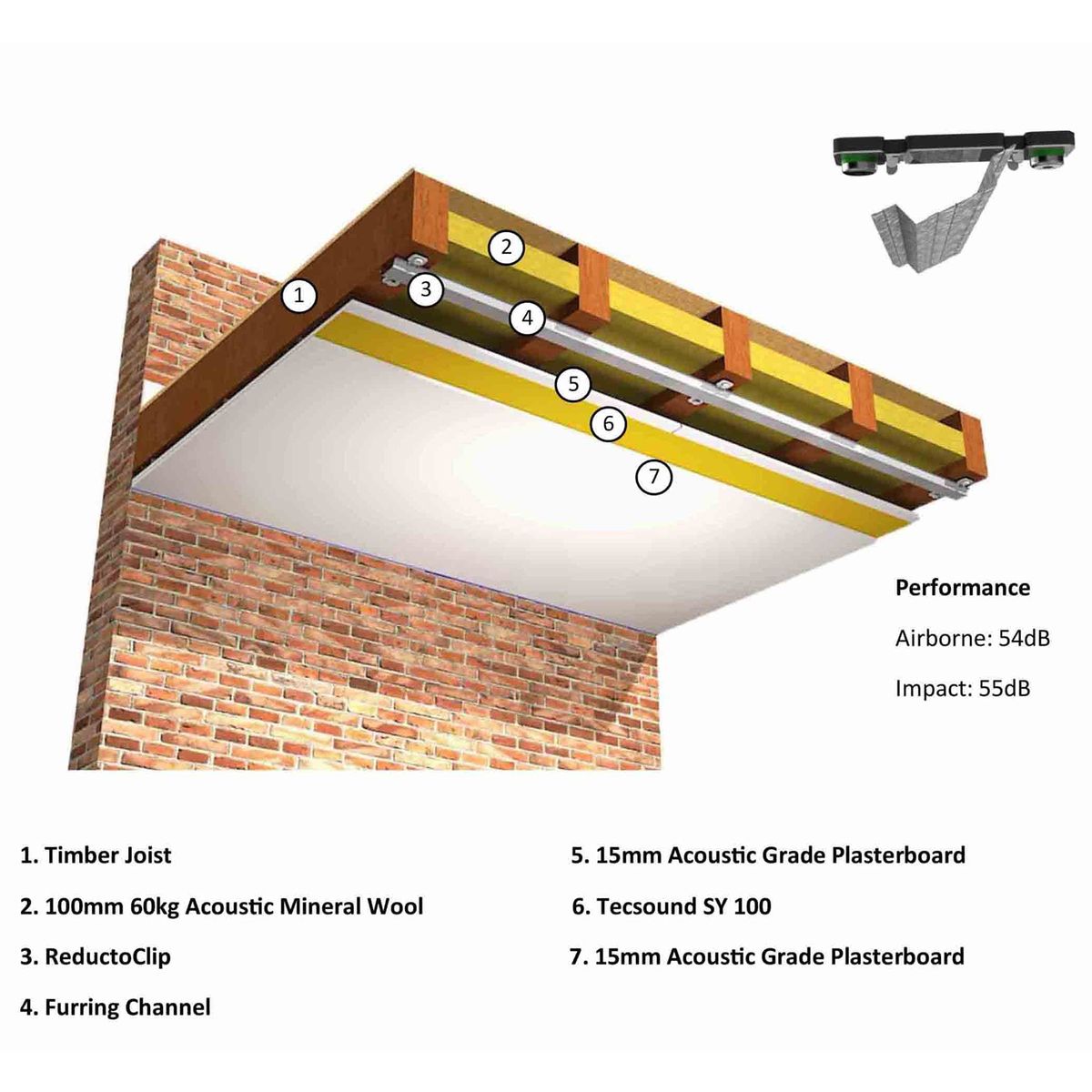 2

1

3

4

5

6

7

Performance

Airborne: 54dB

Impact: 55dB

1. Timber Joist

2. 100mm 60kg Acoustic Mineral Wool

3. ReductoClip

4. Furring Channel

5. 15mm Acoustic Grade Plasterboard

6. Tecsound SY 100

7. 15mm Acoustic Grade Plasterboard