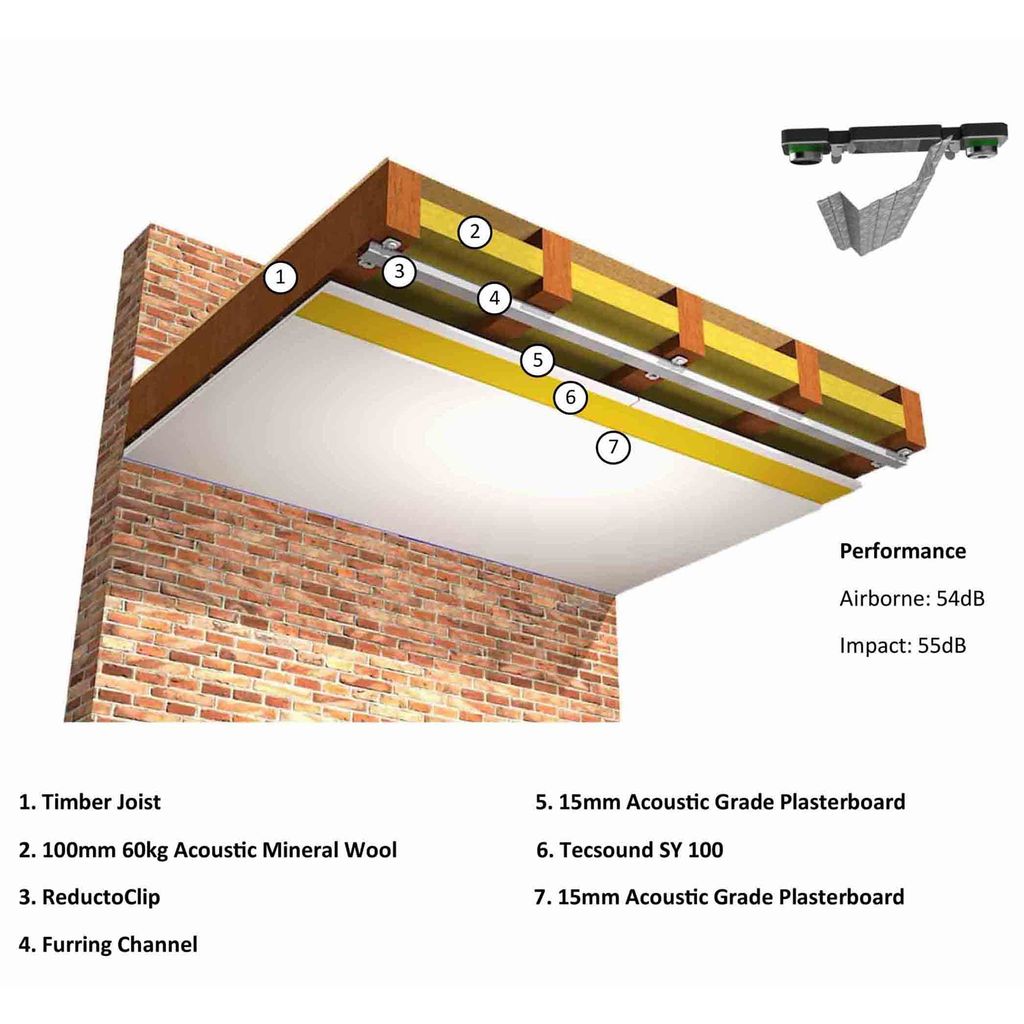 2
1
3
4
5
6
7

Performance

Airborne: 54dB

Impact: 55dB

1. Timber Joist

2. 100mm 60kg Acoustic Mineral Wool

3. ReductoClip

4. Furring Channel

5. 15mm Acoustic Grade Plasterboard

6. Tecsound SY 100

7. 15mm Acoustic Grade Plasterboard