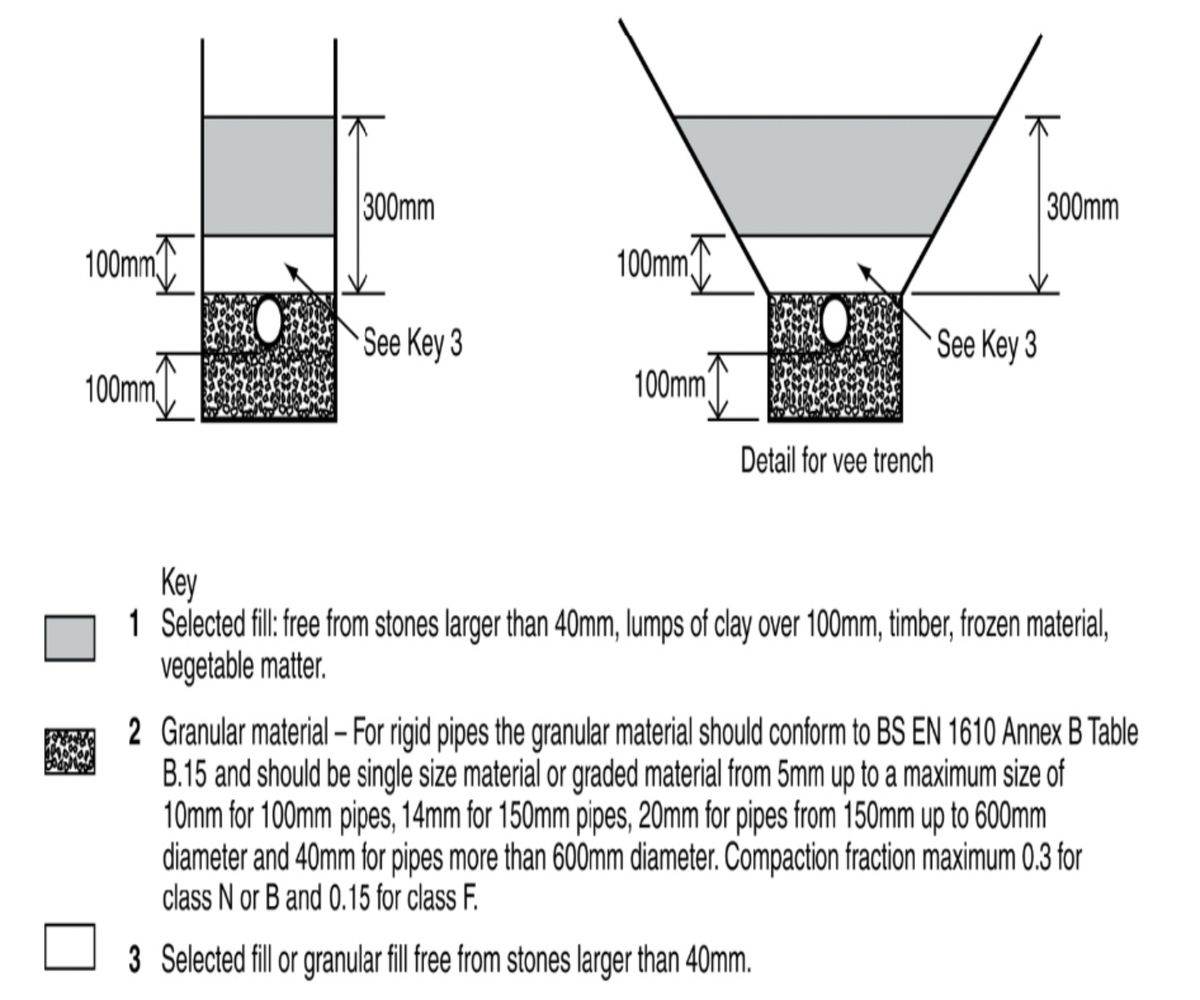 300mm
100mm
See Key 3
100mm

300mm
100mm
See Key 3
100mm
Detail for vee trench

Key
1 Selected fill: free from stones larger than 40mm, lumps of clay over 100mm, timber, frozen material, vegetable matter.

2 Granular material – For rigid pipes the granular material should conform to BS EN 1610 Annex B Table B.15 and should be single size material or graded material from 5mm up to a maximum size of 10mm for 100mm pipes, 14mm for 150mm pipes, 20mm for pipes from 150mm up to 600mm diameter and 40mm for pipes more than 600mm diameter. Compaction fraction maximum 0.3 for class N or B and 0.15 for class F.

3 Selected fill or granular fill free from stones larger than 40mm.