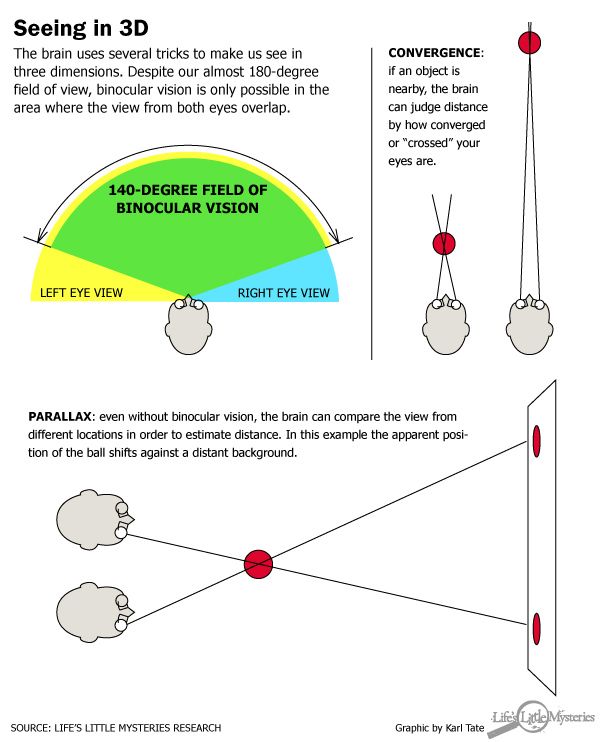 Seeing in 3D

The brain uses several tricks to make us see in three dimensions. Despite our almost 180-degree field of view, binocular vision is only possible in the area where the view from both eyes overlap.

140-DEGREE FIELD OF BINOCULAR VISION

LEFT EYE VIEW

RIGHT EYE VIEW

CONVERGENCE: if an object is nearby, the brain can judge distance by how converged or "crossed" your eyes are.

PARALLAX: even without binocular vision, the brain can compare the view from different locations in order to estimate distance. In this example the apparent position of the ball shifts against a distant background.

SOURCE: LIFE'S LITTLE MYSTERIES RESEARCH

Graphic by Karl Tate

Life's Little Mysteries