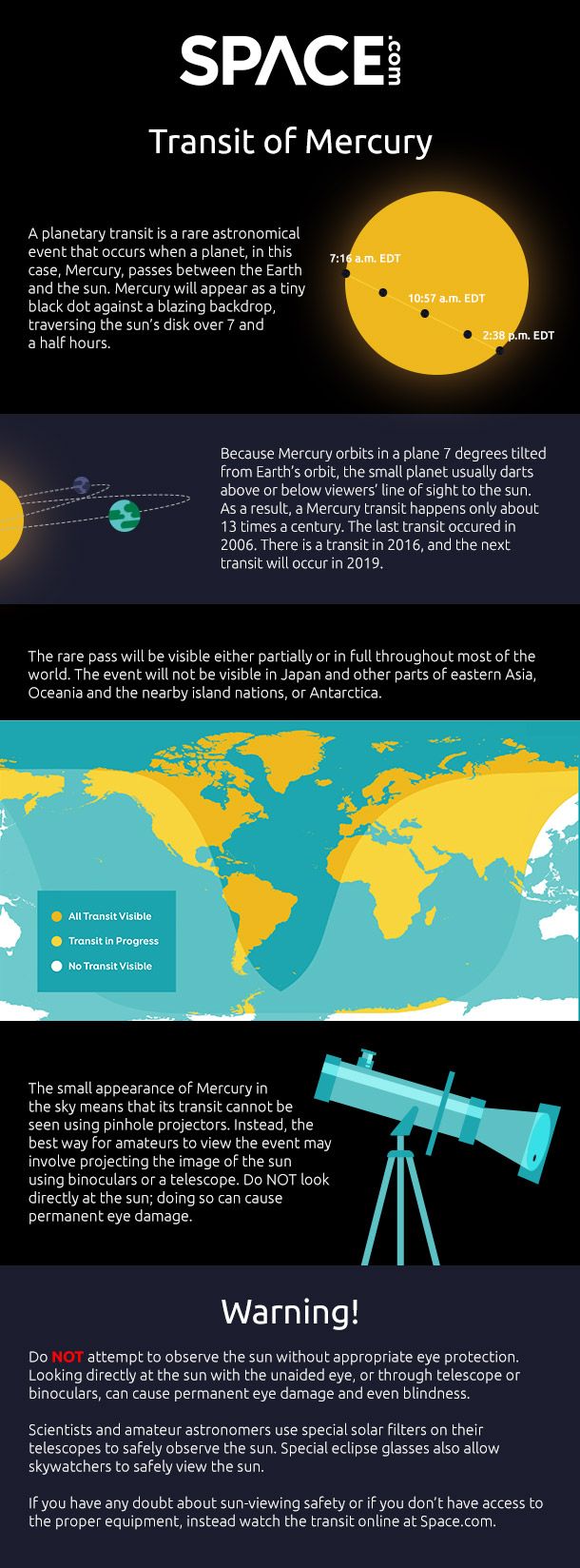 SPACE.com

Transit of Mercury

A planetary transit is a rare astronomical event that occurs when a planet, in this case, Mercury, passes between the Earth and the sun. Mercury will appear as a tiny black dot against a blazing backdrop, traversing the sun's disk over 7 and a half hours.

7:16 a.m. EDT

10:57 a.m. EDT

2:38 p.m. EDT

Because Mercury orbits in a plane 7 degrees tilted from Earth's orbit, the small planet usually darts above or below viewers' line of sight to the sun. As a result, a Mercury transit happens only about 13 times a century. The last transit occured in 2006. There is a transit in 2016, and the next transit will occur in 2019.

The rare pass will be visible either partially or in full throughout most of the world. The event will not be visible in Japan and other parts of eastern Asia, Oceania and the nearby island nations, or Antarctica.

All Transit Visible
Transit in Progress
No Transit Visible

The small appearance of Mercury in the sky means that its transit cannot be seen using pinhole projectors. Instead, the best way for amateurs to view the event may involve projecting the image of the sun using binoculars or a telescope. Do NOT look directly at the sun; doing so can cause permanent eye damage.

Warning!

Do NOT attempt to observe the sun without appropriate eye protection. Looking directly at the sun with the unaided eye, or through telescope or binoculars, can cause permanent eye damage and even blindness.

Scientists and amateur astronomers use special solar filters on their telescopes to safely observe the sun. Special eclipse glasses also allow skywatchers to safely view the sun.

If you have any doubt about sun-viewing safety or if you don't have access to the proper equipment, instead watch the transit online at Space.com.