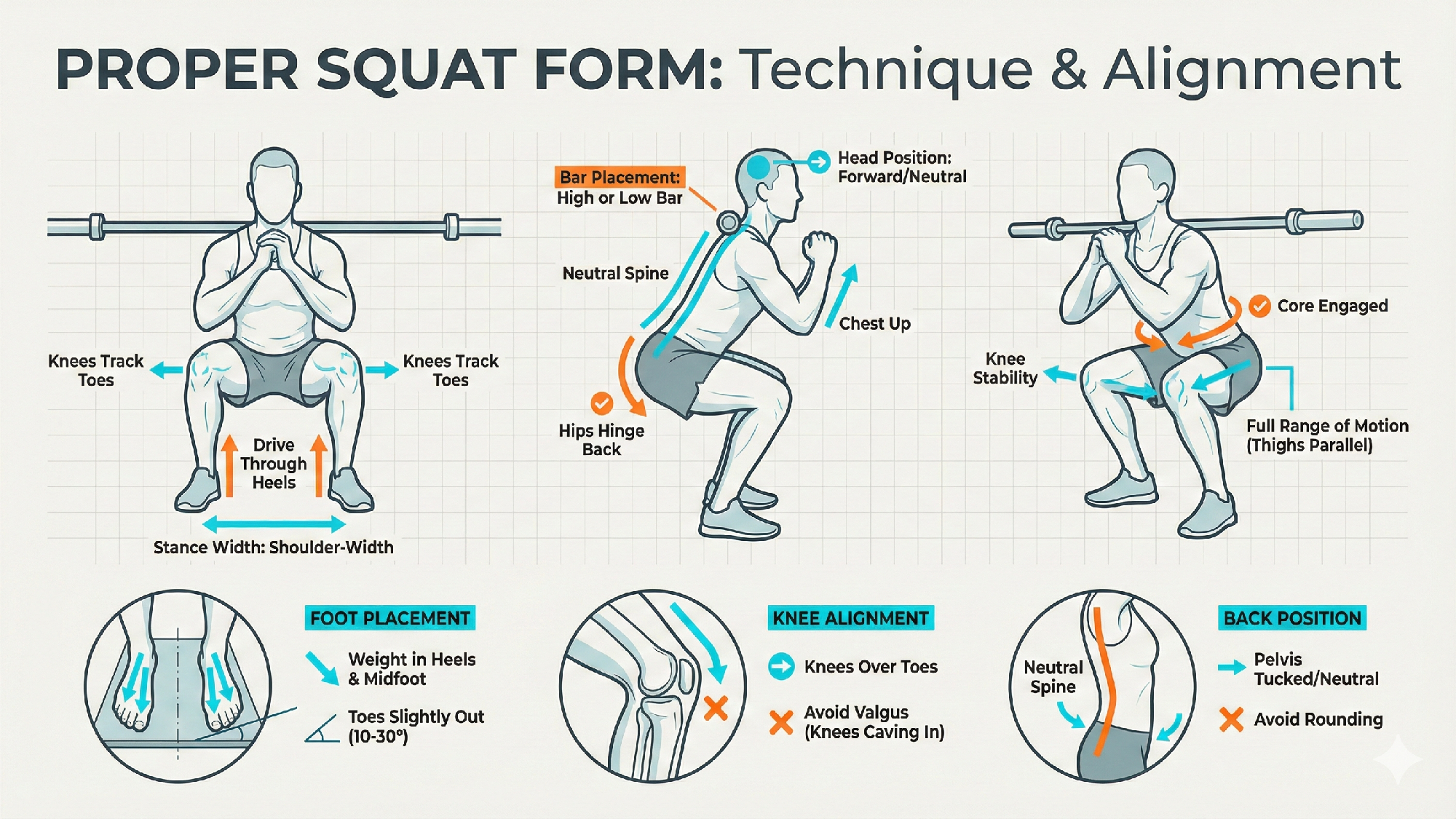 PROPER SQUAT FORM: Technique & Alignment

Knees Track Toes

Knees Track Toes

Drive Through Heels

Stance Width: Shoulder-Width

Bar Placement: High or Low Bar

Head Position: Forward/Neutral

Neutral Spine

Chest Up

Hips Hinge Back

Core Engaged

Knee Stability

Full Range of Motion (Thighs Parallel)

FOOT PLACEMENT

Weight in Heels & Midfoot

Toes Slightly Out (10-30°)

KNEE ALIGNMENT

Knees Over Toes

Avoid Valgus (Knees Caving In)

Neutral Spine

BACK POSITION

Pelvis Tucked/Neutral

Avoid Rounding