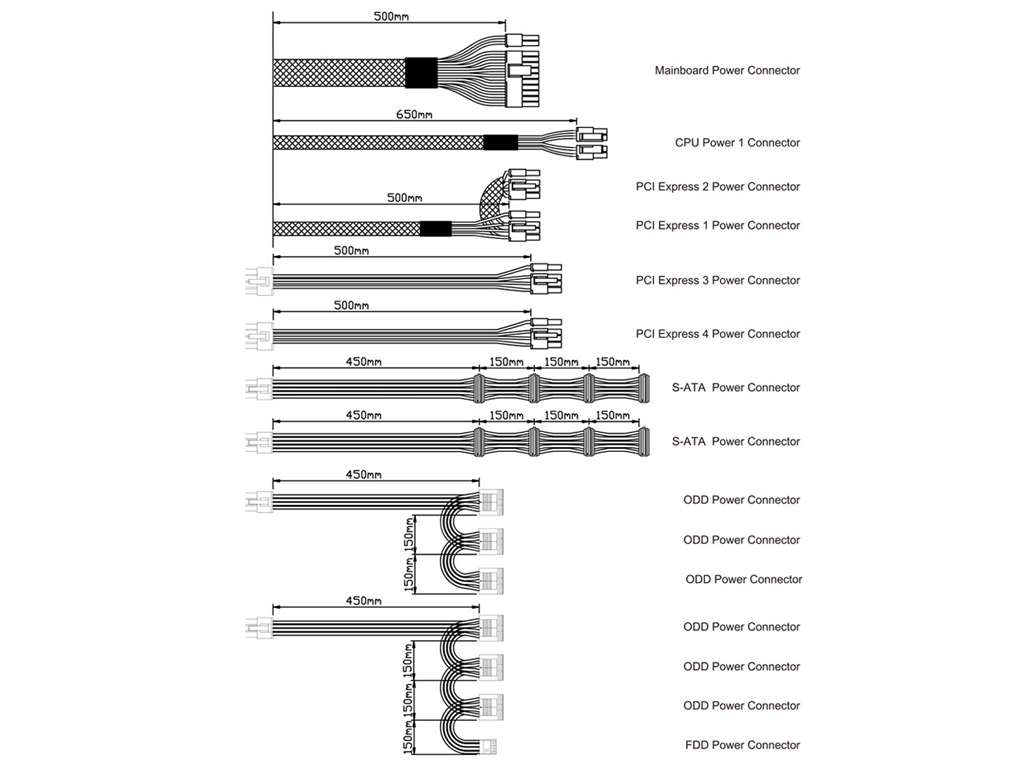 500mm
Mainboard Power Connector

650mm
CPU Power 1 Connector

PCI Express 2 Power Connector
500mm
PCI Express 1 Power Connector

500mm
PCI Express 3 Power Connector

500mm
PCI Express 4 Power Connector

450mm 150mm 150mm 150mm
S-ATA Power Connector

450mm 150mm 150mm 150mm
S-ATA Power Connector

450mm
ODD Power Connector
150mm
ODD Power Connector
150mm
ODD Power Connector

450mm
ODD Power Connector
150mm
ODD Power Connector
150mm
ODD Power Connector
150mm
FDD Power Connector