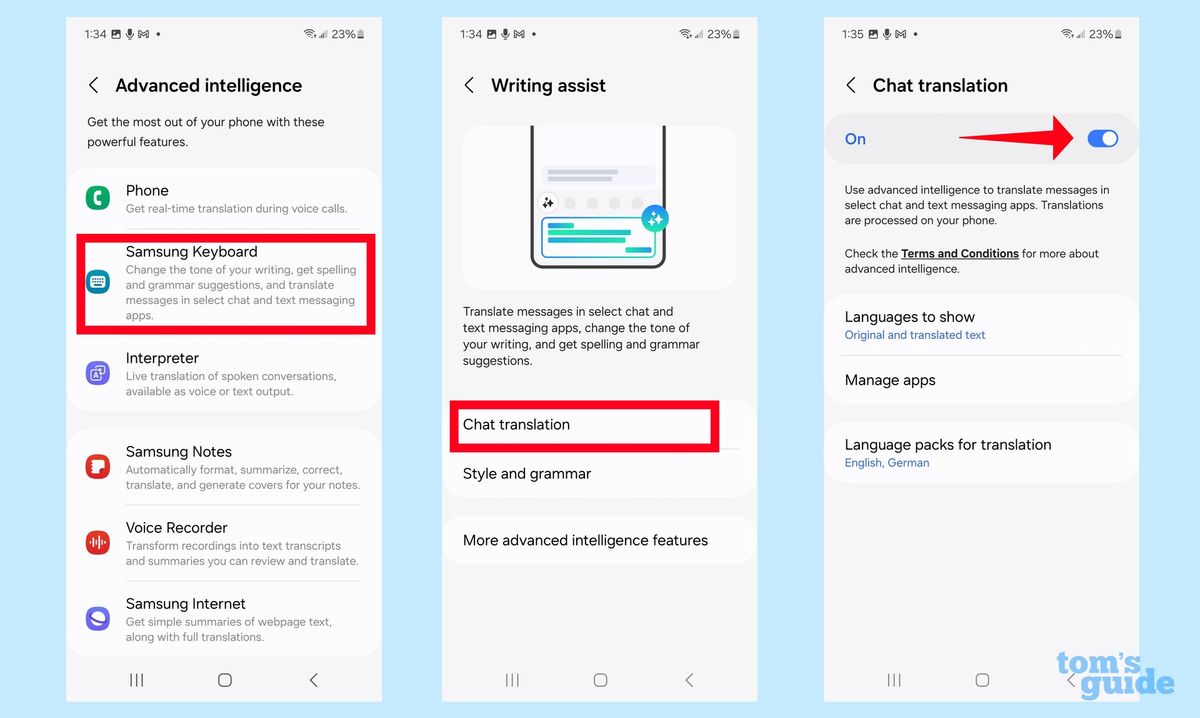 1:34 23%

Advanced intelligence

Get the most out of your phone with these powerful features.

Phone
Get real-time translation during voice calls.

Samsung Keyboard
Change the tone of your writing, get spelling and grammar suggestions, and translate messages in select chat and text messaging apps.

Interpreter
Live translation of spoken conversations, available as voice or text output.

Samsung Notes
Automatically format, summarize, correct, translate, and generate covers for your notes.

Voice Recorder
Transform recordings into text transcripts and summaries you can review and translate.

Samsung Internet
Get simple summaries of webpage text, along with full translations.

1:34 23%

Writing assist

Translate messages in select chat and text messaging apps, change the tone of your writing, and get spelling and grammar suggestions.

Chat translation

Style and grammar

More advanced intelligence features

1:35 23%

Chat translation

On

Use advanced intelligence to translate messages in select chat and text messaging apps. Translations are processed on your phone.

Check the Terms and Conditions for more about advanced intelligence.

Languages to show
Original and translated text

Manage apps

Language packs for translation
English, German

tom's guide