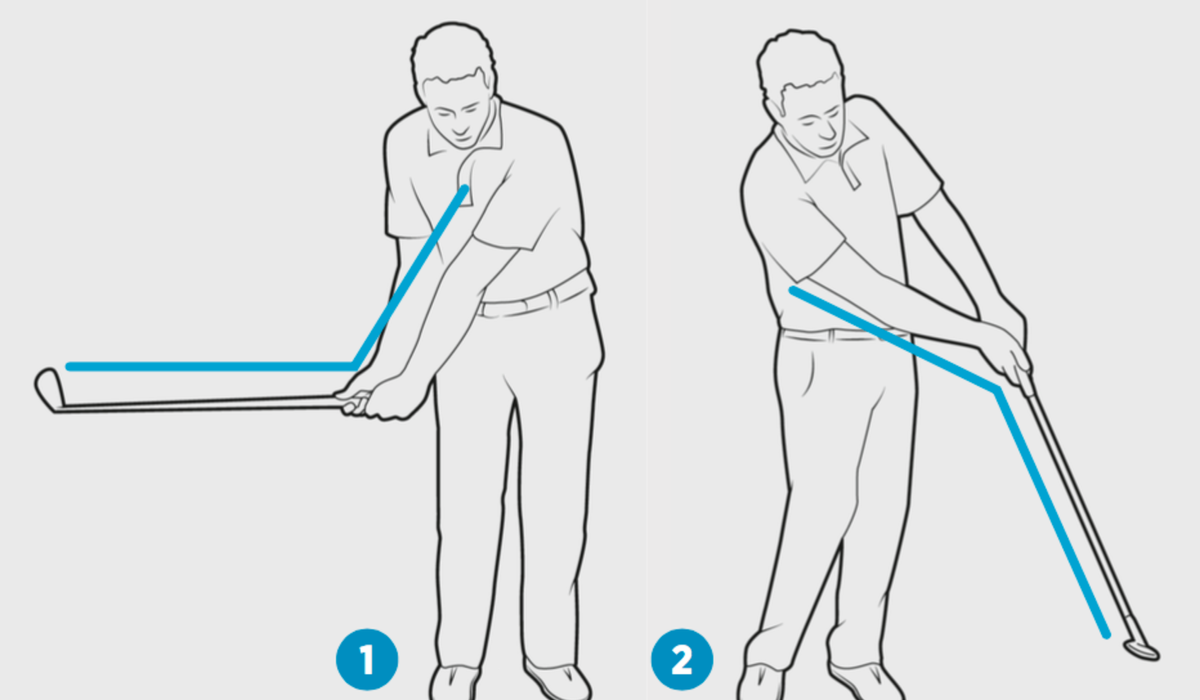 1
2