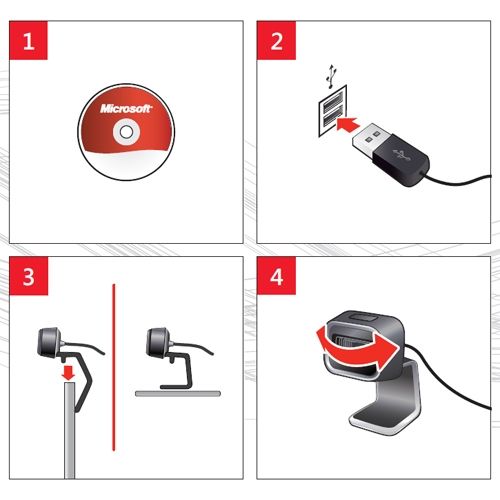 1

Microsoft

2

3

4