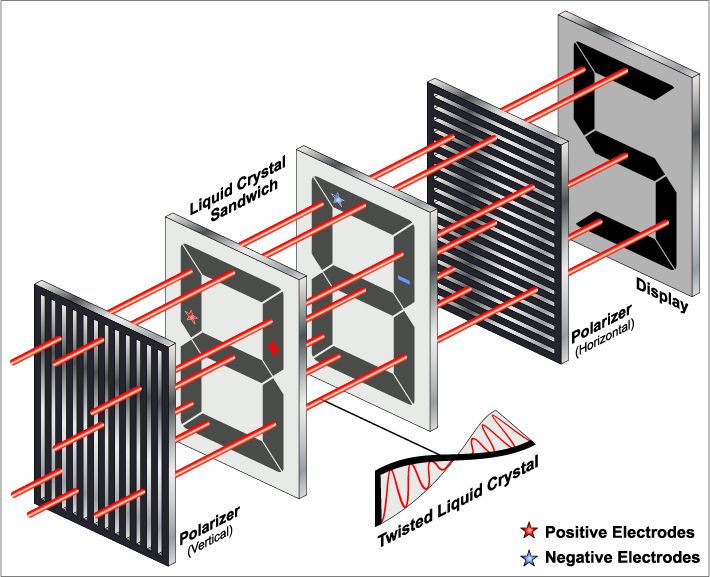 Liquid Crystal Sandwich

Display

Polarizer (Horizontal)

Polarizer (Vertical)

Twisted Liquid Crystal

Positive Electrodes

Negative Electrodes