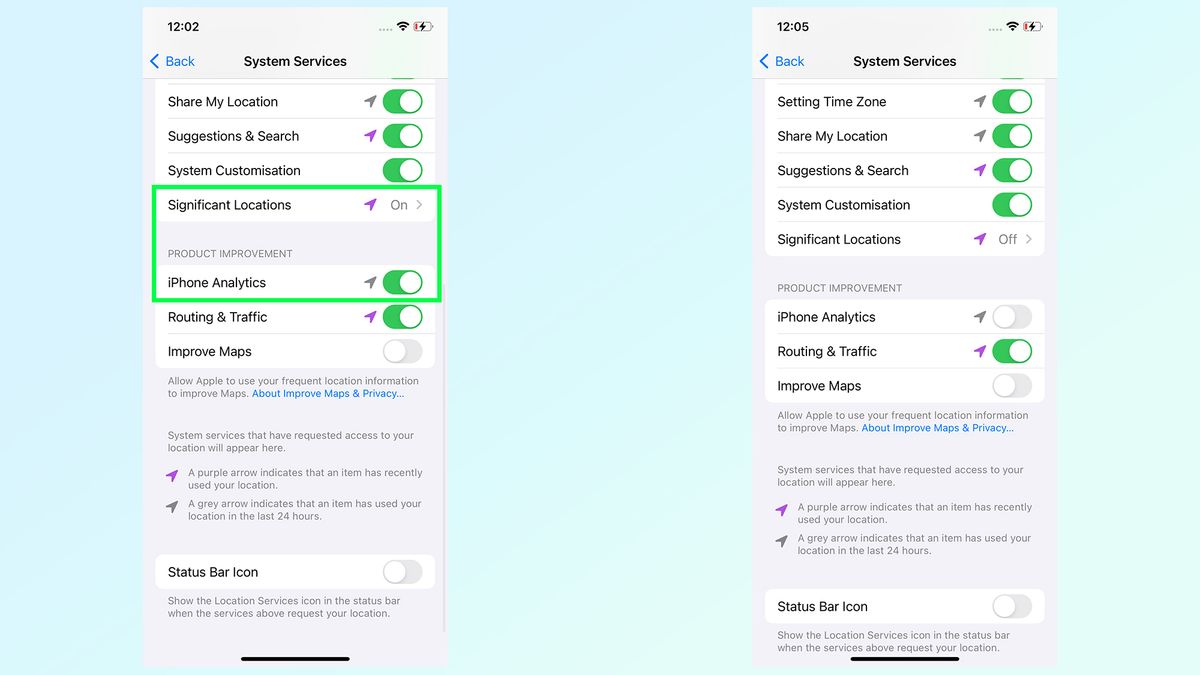 12:02

Back System Services

Share My Location

Suggestions & Search

System Customisation

Significant Locations On

PRODUCT IMPROVEMENT

iPhone Analytics

Routing & Traffic

Improve Maps

Allow Apple to use your frequent location information to improve Maps. About Improve Maps & Privacy...

System services that have requested access to your location will appear here.

A purple arrow indicates that an item has recently used your location.

A grey arrow indicates that an item has used your location in the last 24 hours.

Status Bar Icon

Show the Location Services icon in the status bar when the services above request your location.

12:05

Back System Services

Setting Time Zone

Share My Location

Suggestions & Search

System Customisation

Significant Locations Off

PRODUCT IMPROVEMENT

iPhone Analytics

Routing & Traffic

Improve Maps

Allow Apple to use your frequent location information to improve Maps. About Improve Maps & Privacy...

System services that have requested access to your location will appear here.

A purple arrow indicates that an item has recently used your location.

A grey arrow indicates that an item has used your location in the last 24 hours.

Status Bar Icon

Show the Location Services icon in the status bar when the services above request your location.