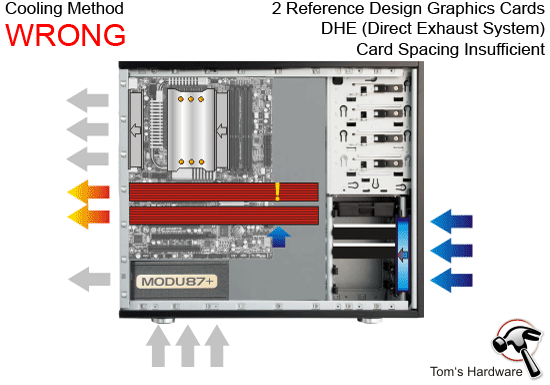 Cooling Method
WRONG

2 Reference Design Graphics Cards
DHE (Direct Exhaust System)
Card Spacing Insufficient

!

MODU87+

Tom's Hardware