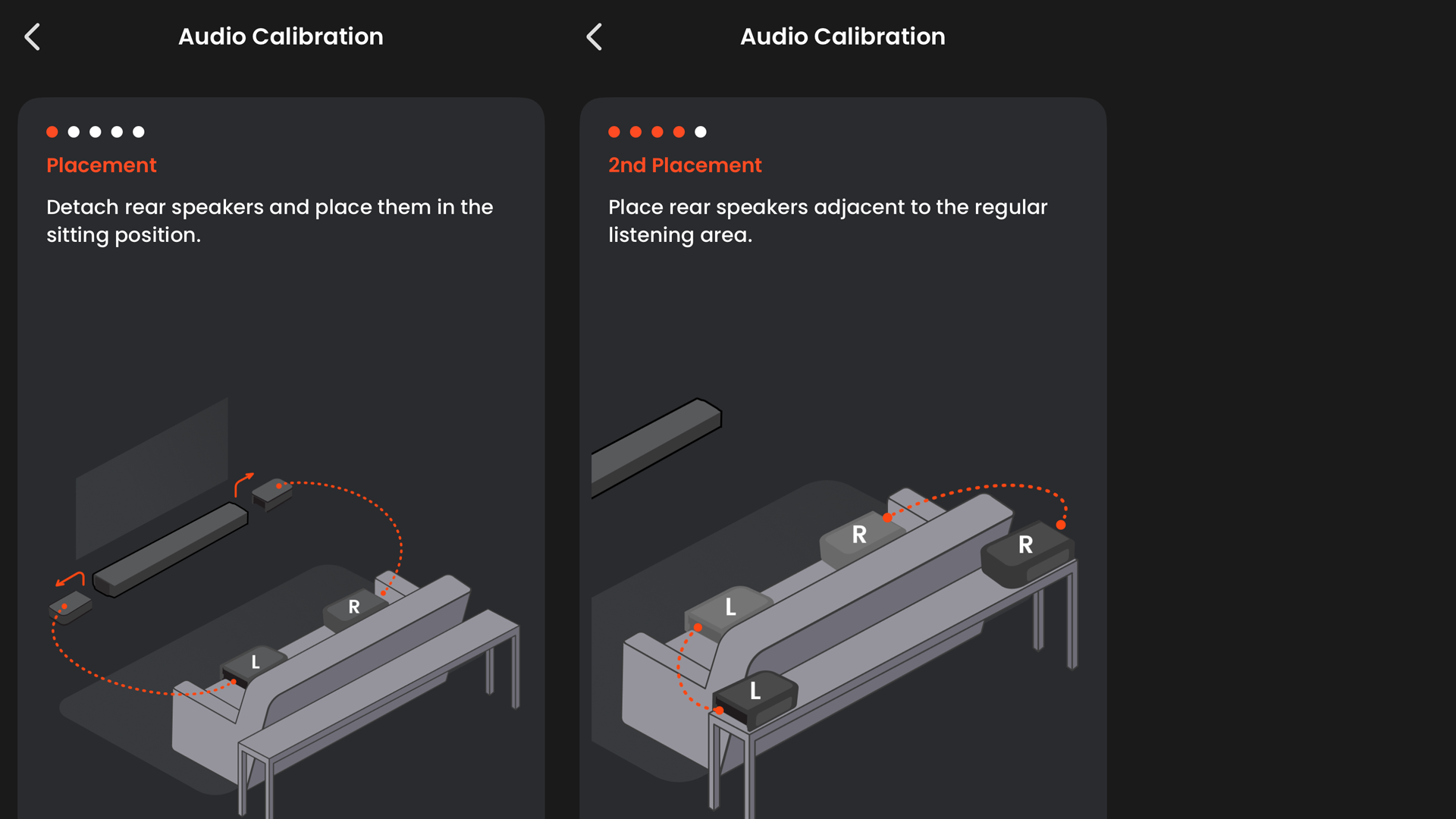 Audio Calibration

Placement

Detach rear speakers and place them in the sitting position.

R

L

Audio Calibration

2nd Placement

Place rear speakers adjacent to the regular listening area.

R

R

L

L