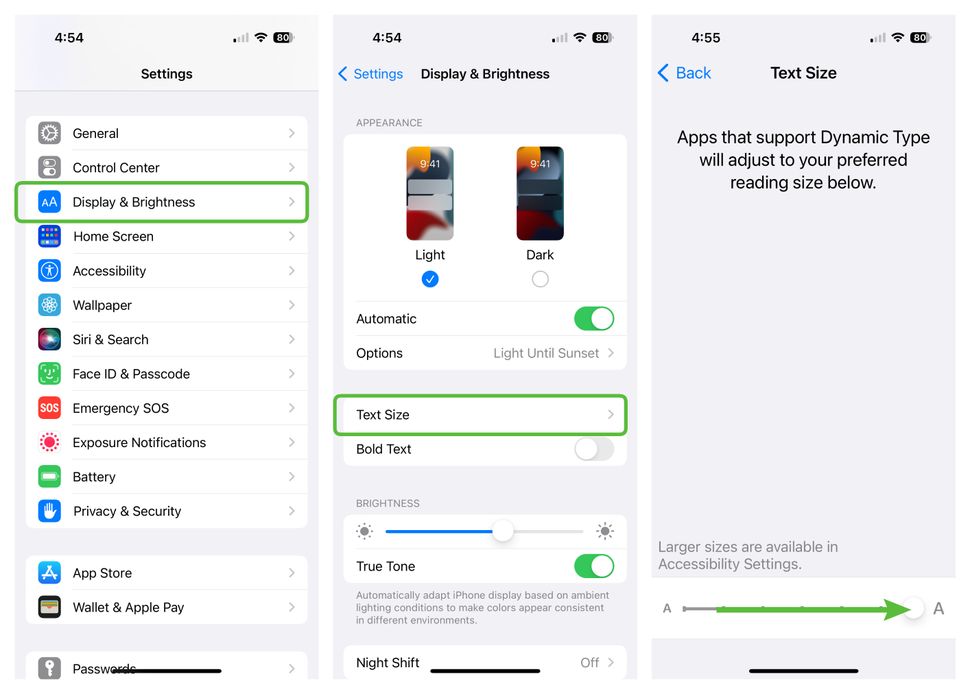 4:54 80

Settings

General

Control Center

AA Display & Brightness

Home Screen

Accessibility

Wallpaper

Siri & Search

Face ID & Passcode

SOS Emergency SOS

Exposure Notifications

Battery

Privacy & Security

App Store

Wallet & Apple Pay

Passwords

4:54 80

Settings Display & Brightness

APPEARANCE

9:41

9:41

Light

Dark

Automatic

Options Light Until Sunset

Text Size

Bold Text

BRIGHTNESS

True Tone

Automatically adapt iPhone display based on ambient lighting conditions to make colors appear consistent in different environments.

Night Shift Off

4:55 80

Back Text Size

Apps that support Dynamic Type will adjust to your preferred reading size below.

Larger sizes are available in Accessibility Settings.

A A