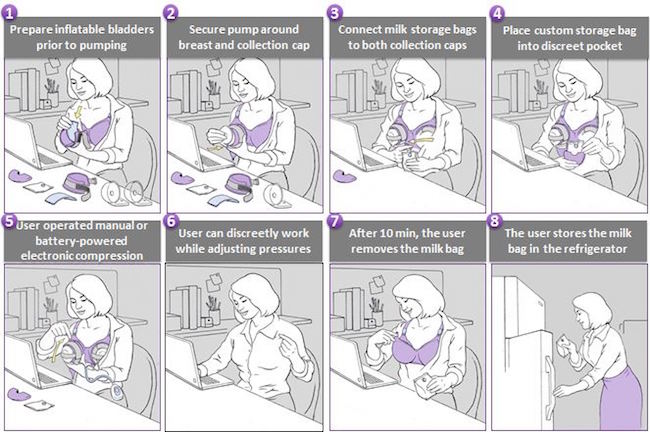 1 Prepare inflatable bladders prior to pumping

2 Secure pump around breast and collection cap

3 Connect milk storage bags to both collection caps

4 Place custom storage bag into discreet pocket

5 User operated manual or battery-powered electronic compression

6 User can discreetly work while adjusting pressures

7 After 10 min, the user removes the milk bag

8 The user stores the milk bag in the refrigerator