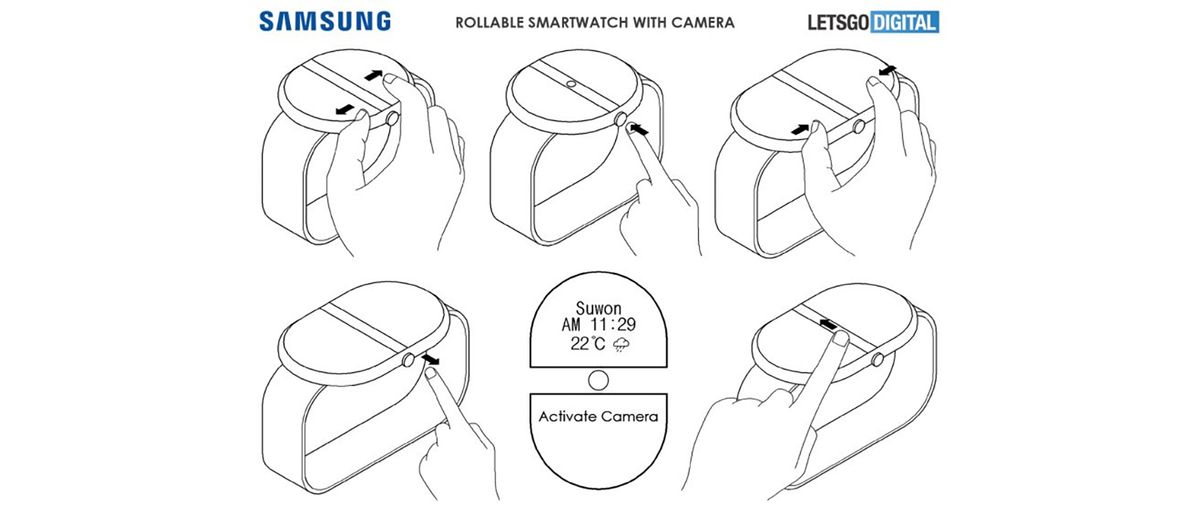 SAMSUNG

ROLLABLE SMARTWATCH WITH CAMERA

LETSGO DIGITAL

Suwon
AM 11:29
22°C

Activate Camera