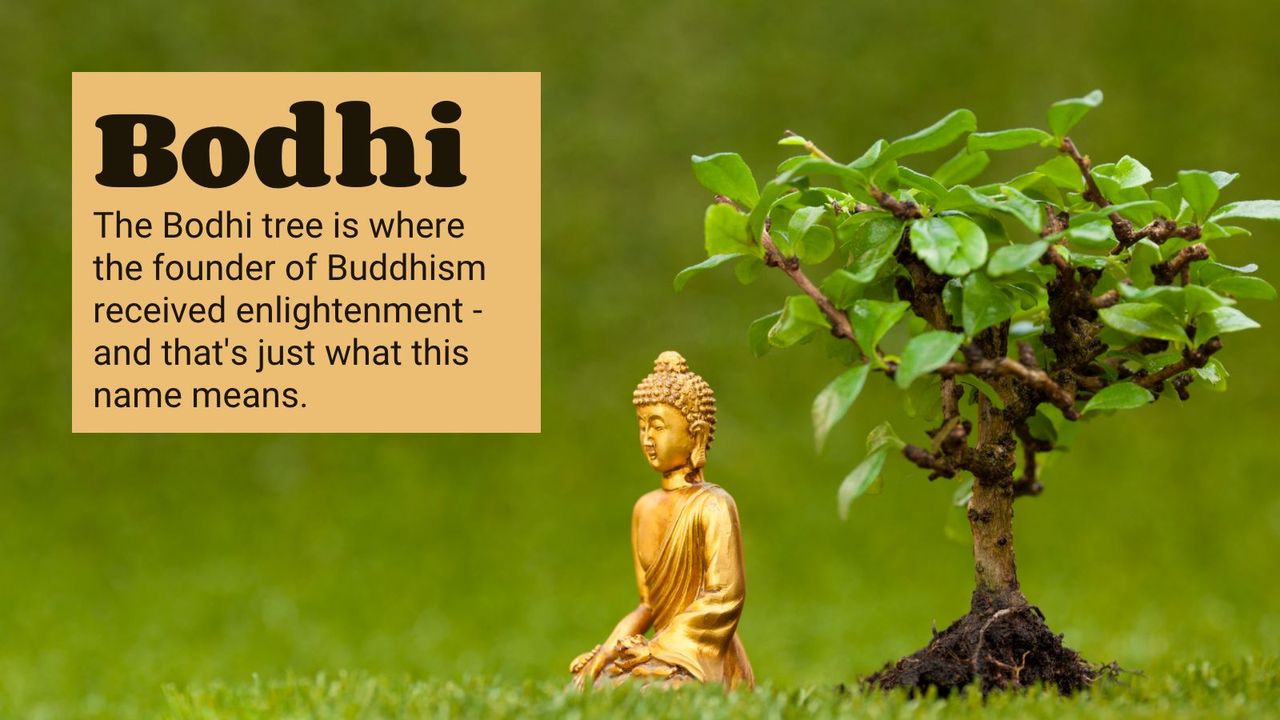 Bodhi

The Bodhi tree is where the founder of Buddhism received enlightenment - and that's just what this name means.