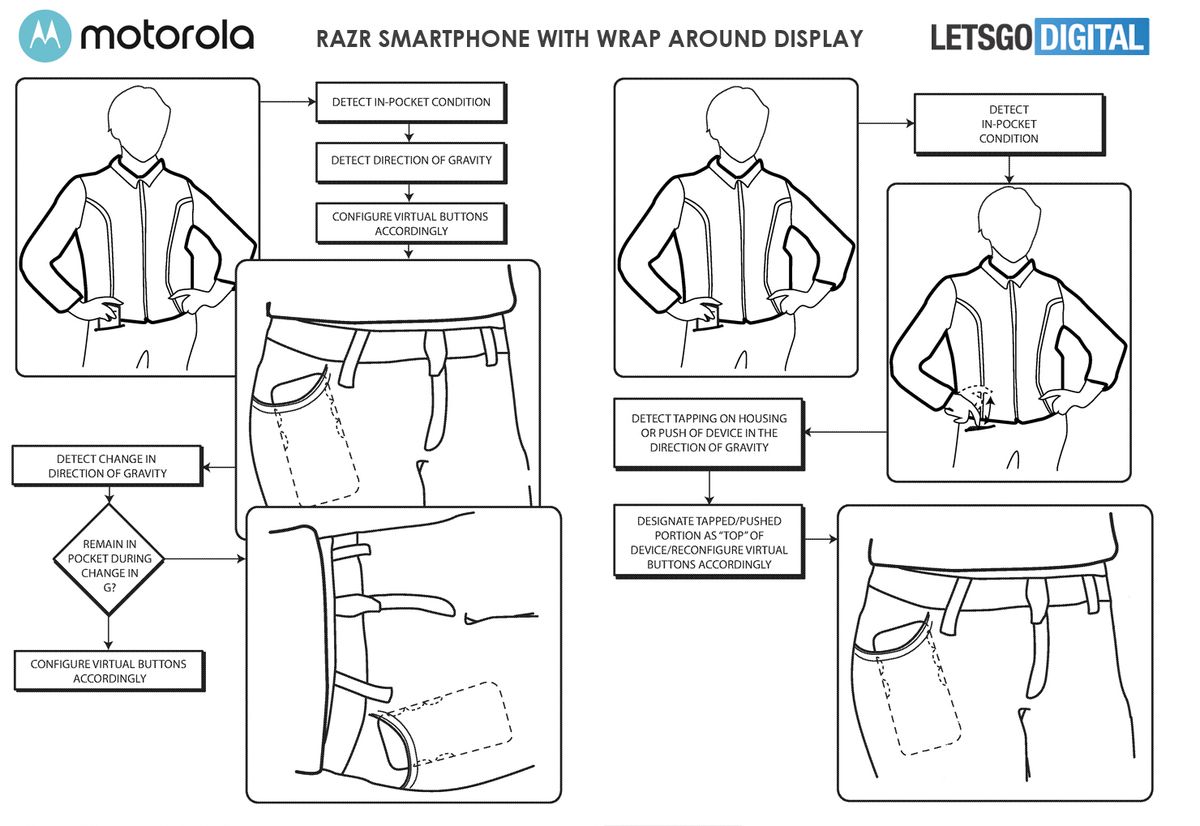 motorola

RAZR SMARTPHONE WITH WRAP AROUND DISPLAY

LETSGO DIGITAL

DETECT IN-POCKET CONDITION

DETECT DIRECTION OF GRAVITY

CONFIGURE VIRTUAL BUTTONS ACCORDINGLY

DETECT CHANGE IN DIRECTION OF GRAVITY

REMAIN IN POCKET DURING CHANGE IN G?

CONFIGURE VIRTUAL BUTTONS ACCORDINGLY

DETECT IN-POCKET CONDITION

DETECT TAPPING ON HOUSING OR PUSH OF DEVICE IN THE DIRECTION OF GRAVITY

DESIGNATE TAPPED/PUSHED PORTION AS "TOP" OF DEVICE/RECONFIGURE VIRTUAL BUTTONS ACCORDINGLY