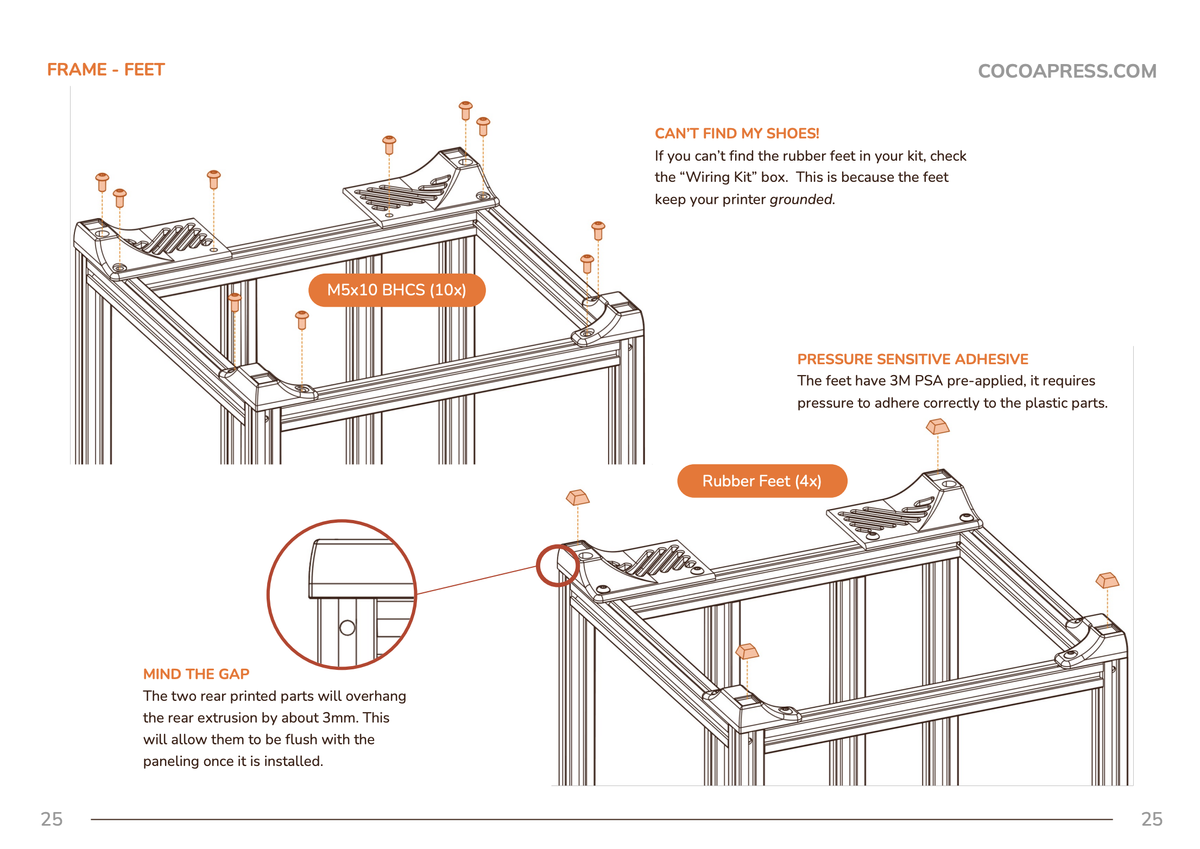 FRAME - FEET

COCOAPRESS.COM

CAN'T FIND MY SHOES!
If you can't find the rubber feet in your kit, check the "Wiring Kit" box. This is because the feet keep your printer grounded.

M5x10 BHCS (10x)

PRESSURE SENSITIVE ADHESIVE
The feet have 3M PSA pre-applied, it requires pressure to adhere correctly to the plastic parts.

Rubber Feet (4x)

MIND THE GAP
The two rear printed parts will overhang the rear extrusion by about 3mm. This will allow them to be flush with the paneling once it is installed.

25

25