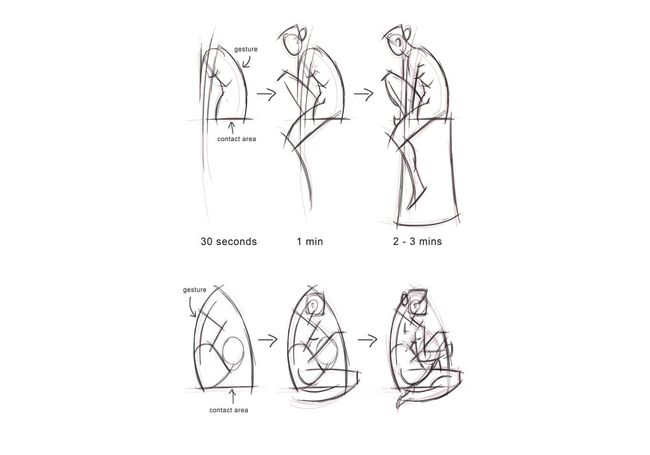 gesture

contact area

30 seconds

1 min

2 - 3 mins

gesture

contact area