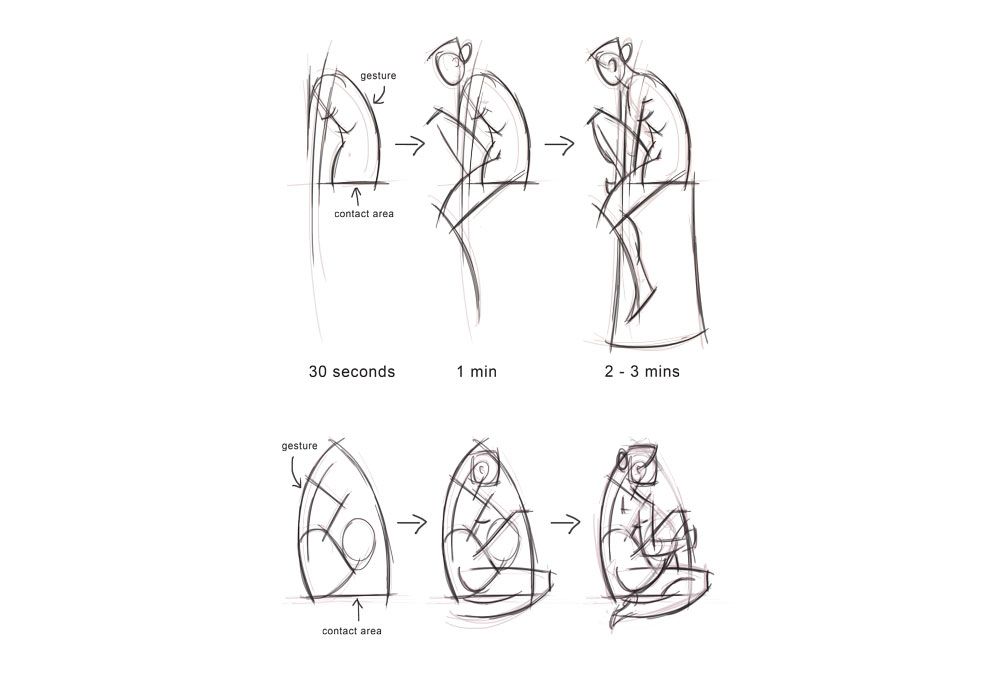 gesture

contact area

30 seconds

1 min

2 - 3 mins

gesture

contact area