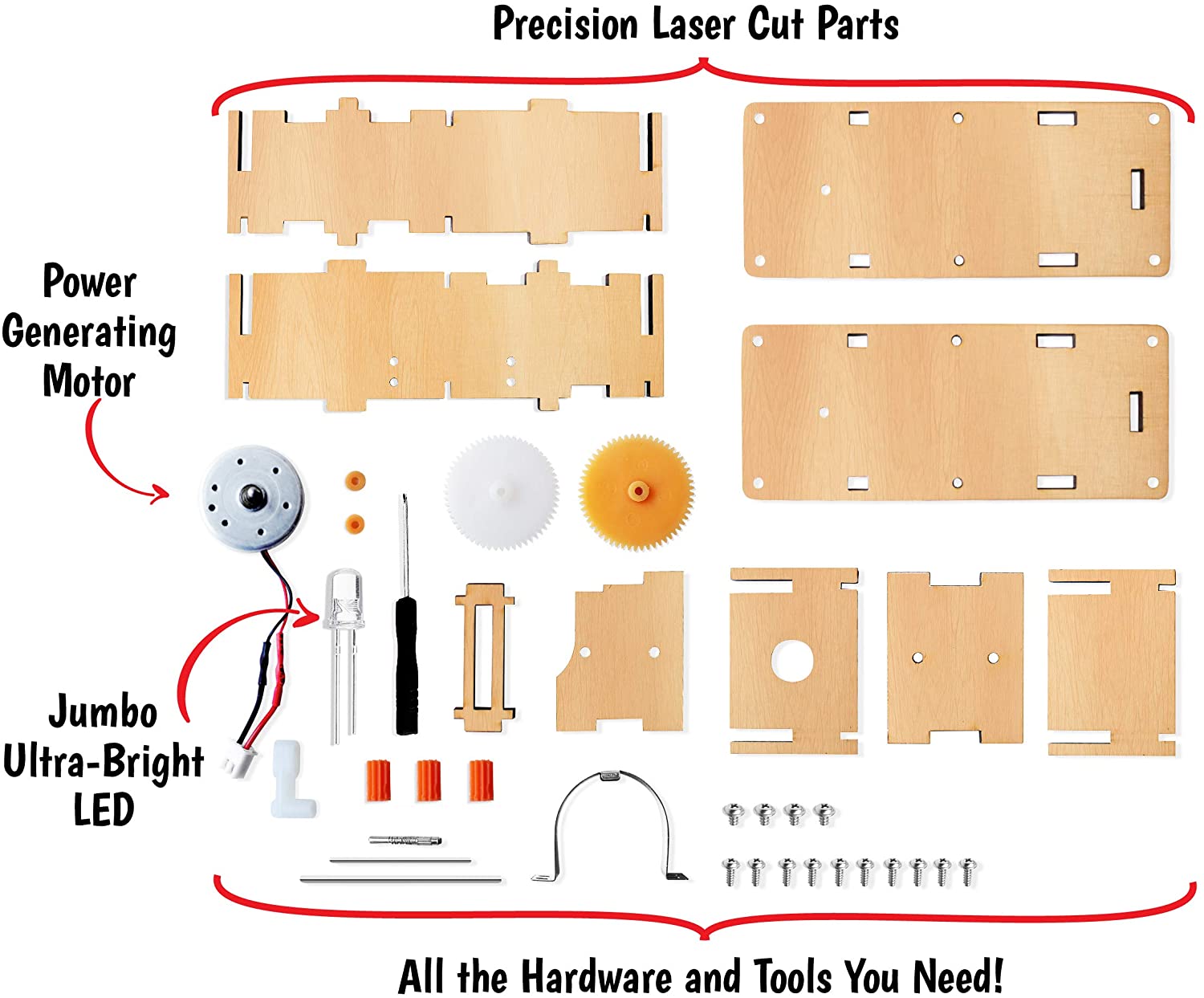 Precision Laser Cut Parts

Power Generating Motor

Jumbo Ultra-Bright LED

All the Hardware and Tools You Need!