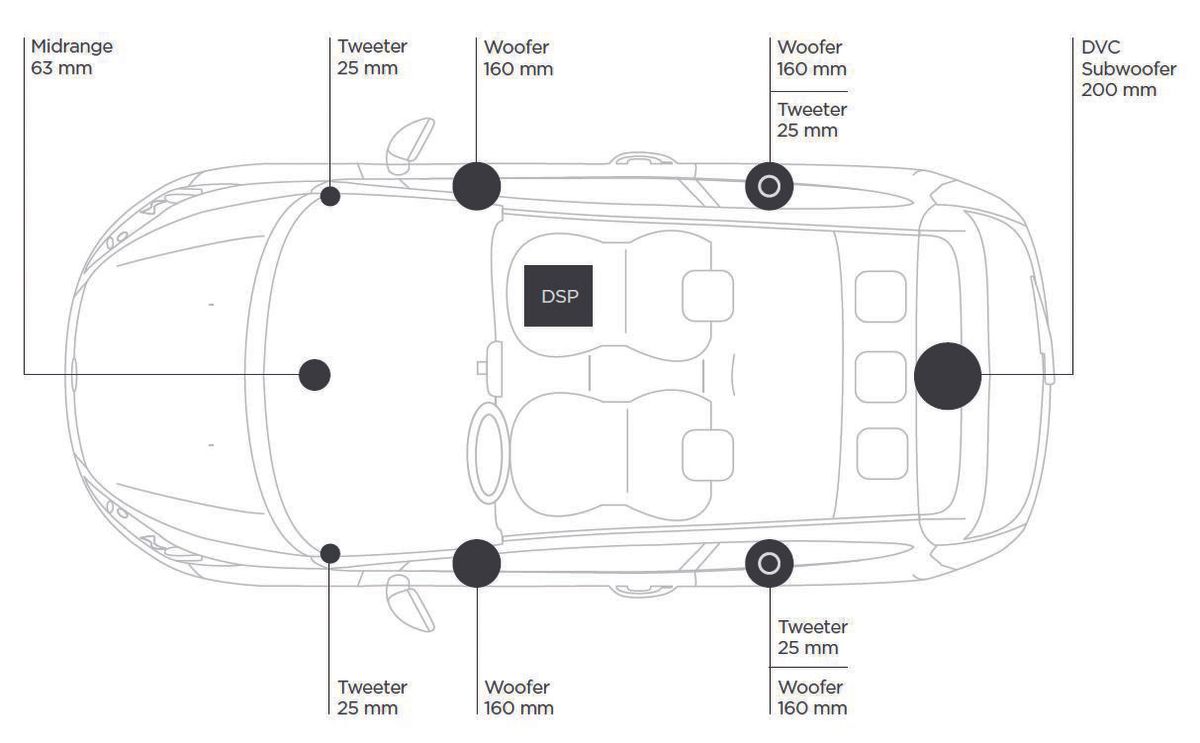 Midrange
63 mm

Tweeter
25 mm

Woofer
160 mm

Woofer
160 mm

Tweeter
25 mm

DVC
Subwoofer
200 mm

DSP

Tweeter
25 mm

Woofer
160 mm

Tweeter
25 mm

Woofer
160 mm