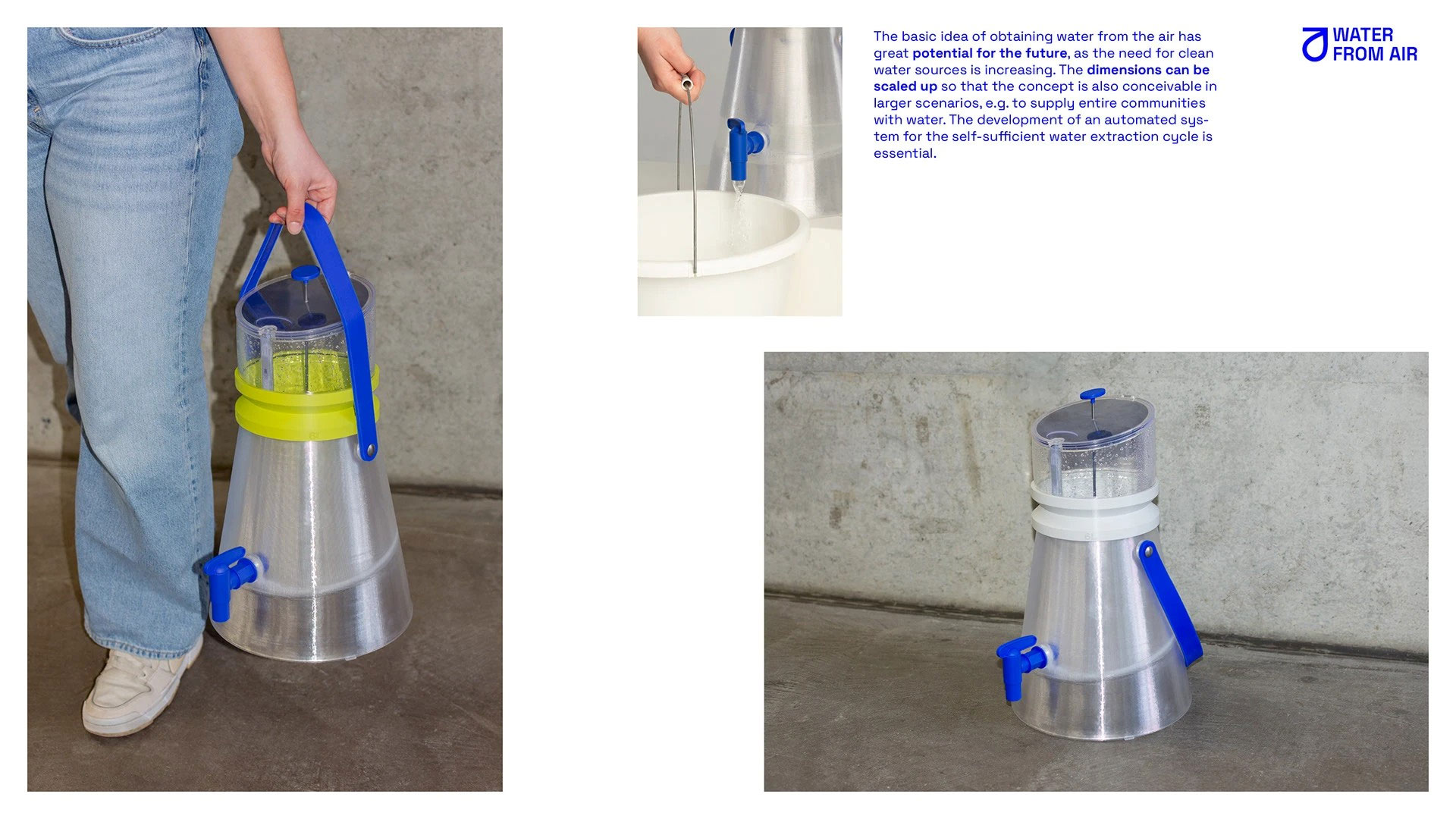 The basic idea of obtaining water from the air has great potential for the future, as the need for clean water sources is increasing. The dimensions can be scaled up so that the concept is also conceivable in larger scenarios, e.g. to supply entire communities with water. The development of an automated system for the self-sufficient water extraction cycle is essential.

WATER FROM AIR