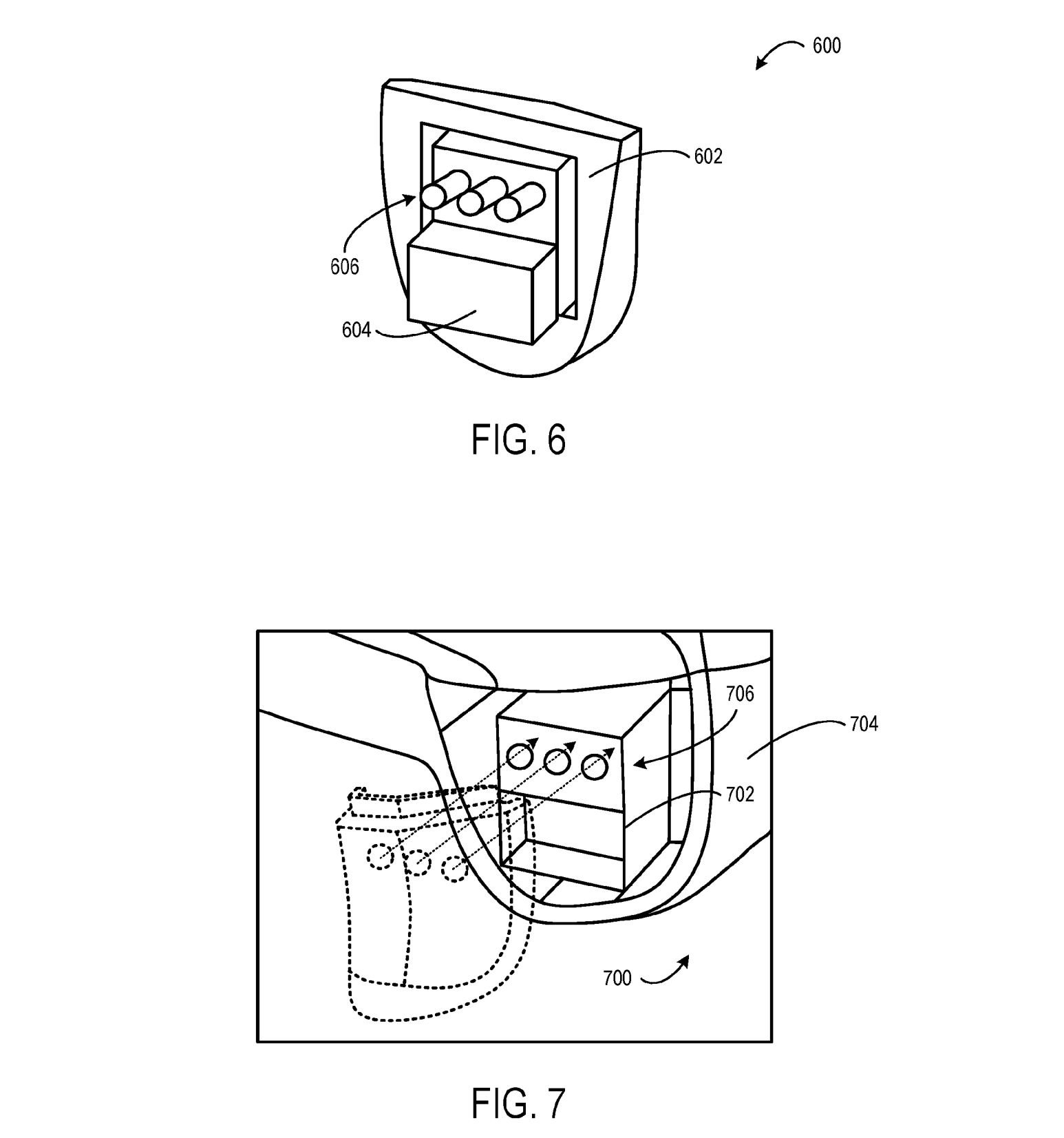 600

602

606

604

FIG. 6

706

704

702

700

FIG. 7