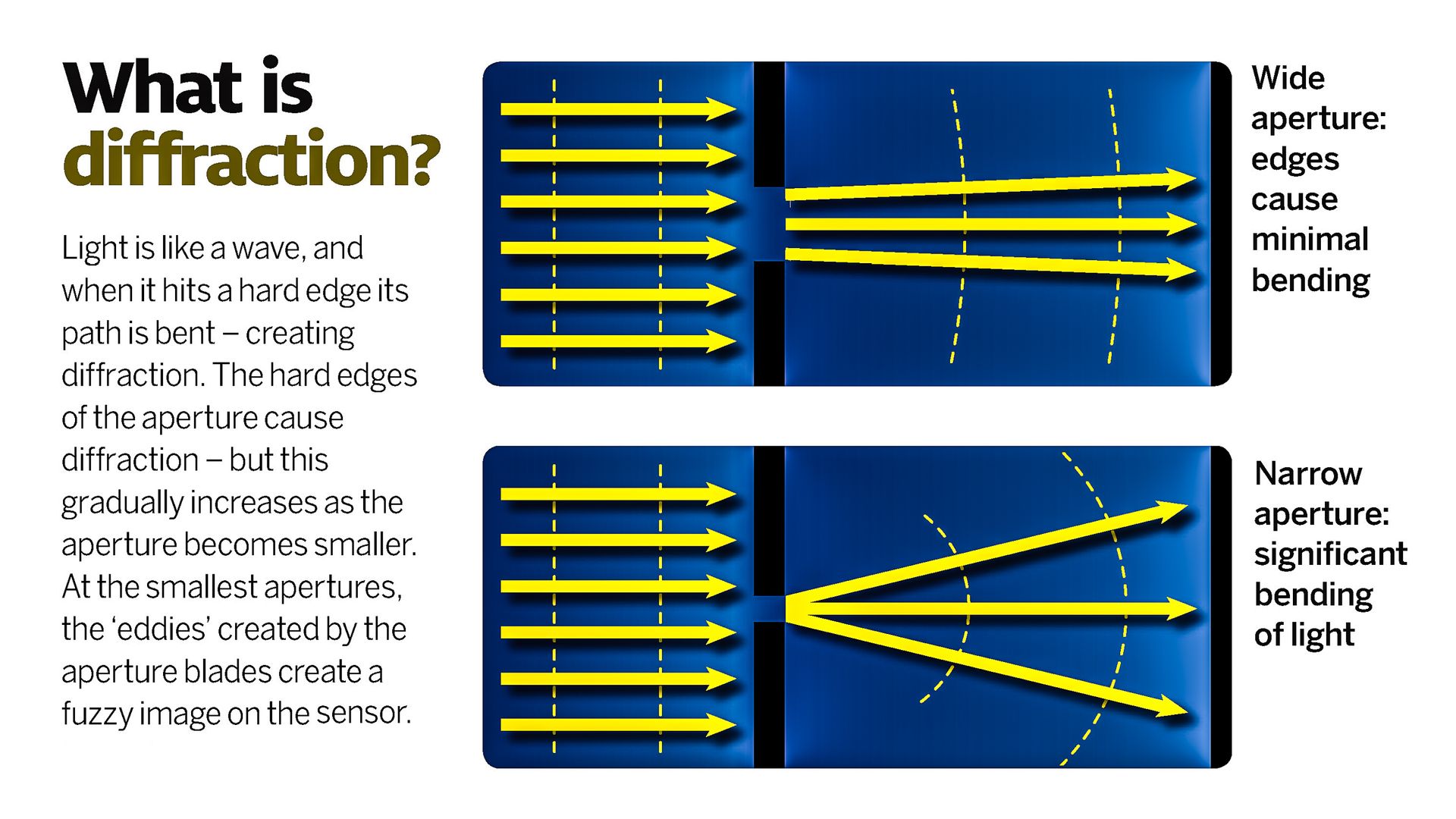 What is diffraction?

Light is like a wave, and when it hits a hard edge its path is bent – creating diffraction. The hard edges of the aperture cause diffraction – but this gradually increases as the aperture becomes smaller. At the smallest apertures, the ‘eddies’ created by the aperture blades create a fuzzy image on the sensor.

Wide aperture: edges cause minimal bending

Narrow aperture: significant bending of light