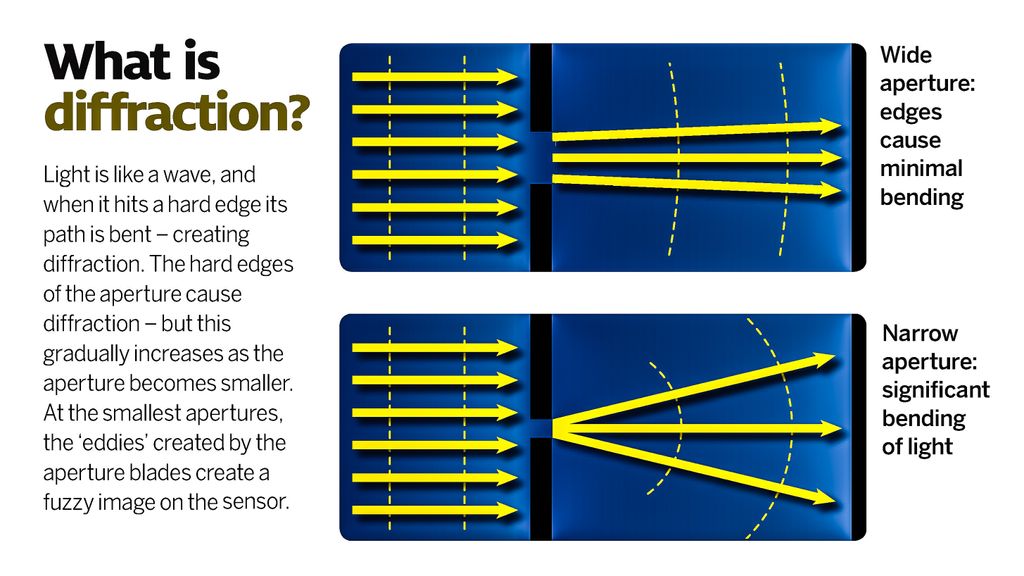 What is diffraction?

Light is like a wave, and when it hits a hard edge its path is bent – creating diffraction. The hard edges of the aperture cause diffraction – but this gradually increases as the aperture becomes smaller. At the smallest apertures, the 'eddies' created by the aperture blades create a fuzzy image on the sensor.

Wide aperture: edges cause minimal bending

Narrow aperture: significant bending of light