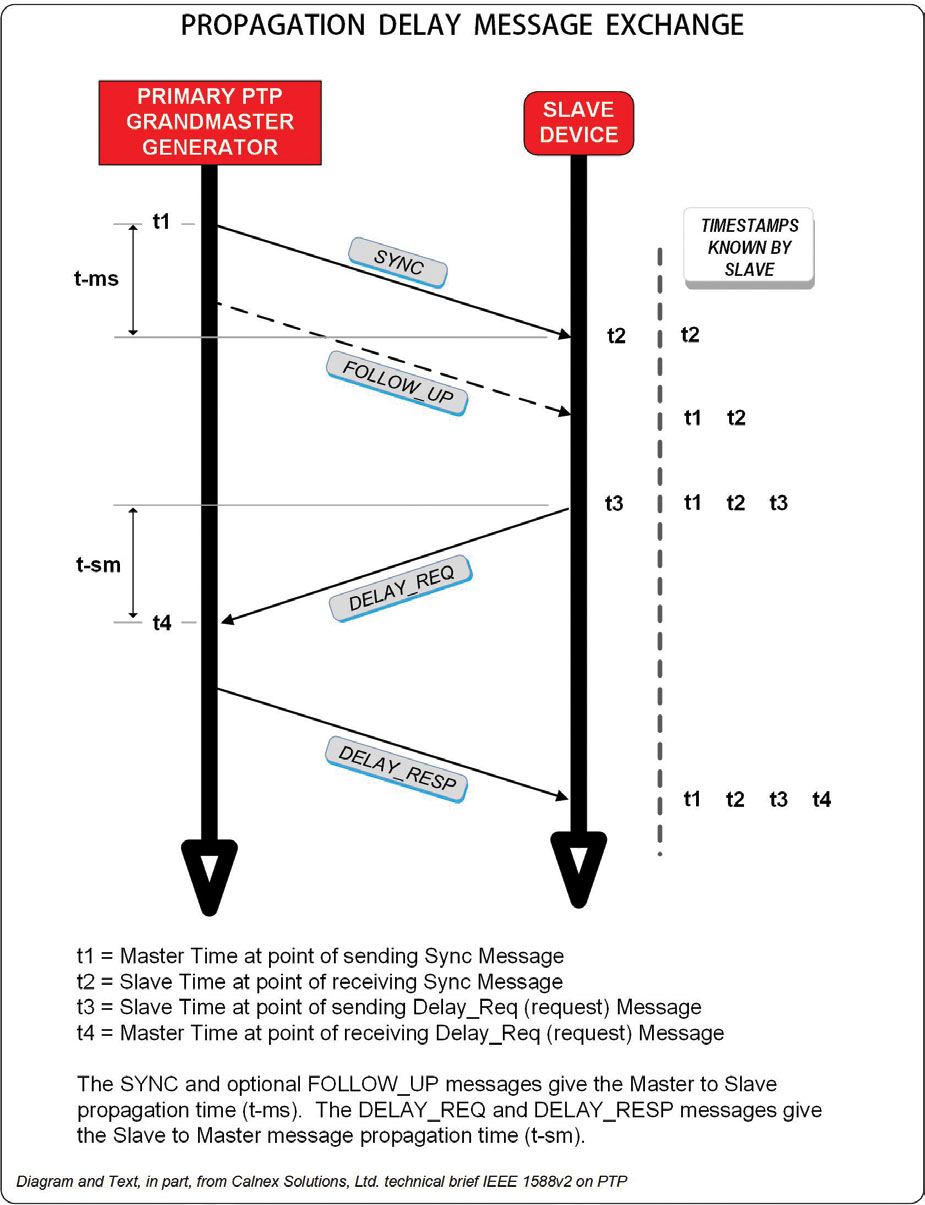 PROPAGATION DELAY MESSAGE EXCHANGE

PRIMARY PTP GRANDMASTER GENERATOR

SLAVE DEVICE

TIMESTAMPS KNOWN BY SLAVE

t1

t-ms

SYNC

t2

t2

FOLLOW_UP

t1 t2

t3

t1 t2 t3

t-sm

DELAY_REQ

t4

DELAY_RESP

t1 t2 t3 t4

t1 = Master Time at point of sending Sync Message
t2 = Slave Time at point of receiving Sync Message
t3 = Slave Time at point of sending Delay_Req (request) Message
t4 = Master Time at point of receiving Delay_Req (request) Message

The SYNC and optional FOLLOW_UP messages give the Master to Slave propagation time (t-ms). The DELAY_REQ and DELAY_RESP messages give the Slave to Master message propagation time (t-sm).

Diagram and Text, in part, from Calnex Solutions, Ltd. technical brief IEEE 1588v2 on PTP