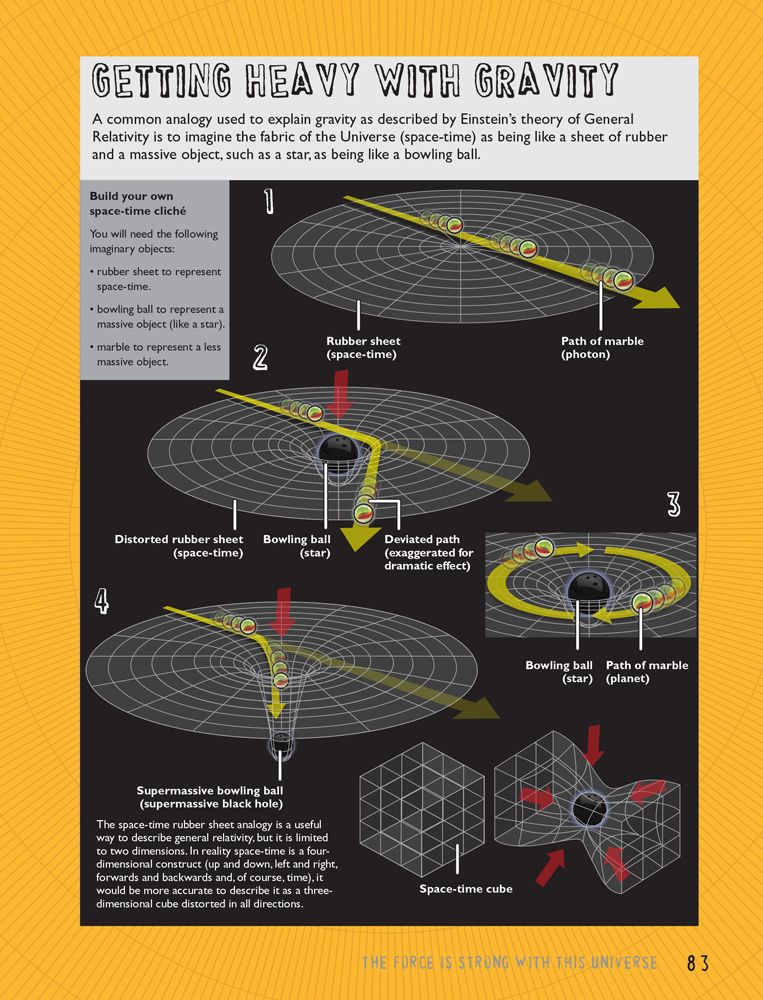 GETTING HEAVY WITH GRAVITY

A common analogy used to explain gravity as described by Einstein's theory of General Relativity is to imagine the fabric of the Universe (space-time) as being like a sheet of rubber and a massive object, such as a star, as being like a bowling ball.

Build your own space-time cliché

You will need the following imaginary objects:

• rubber sheet to represent space-time.

• bowling ball to represent a massive object (like a star).

• marble to represent a less massive object.

1

Rubber sheet (space-time)

Path of marble (photon)

2

Distorted rubber sheet (space-time)

Bowling ball (star)

Deviated path (exaggerated for dramatic effect)

3

Bowling ball (star)

Path of marble (planet)

4

Supermassive bowling ball (supermassive black hole)

The space-time rubber sheet analogy is a useful way to describe general relativity, but it is limited to two dimensions. In reality space-time is a four-dimensional construct (up and down, left and right, forwards and backwards and, of course, time), it would be more accurate to describe it as a three-dimensional cube distorted in all directions.

Space-time cube

THE FORCE IS STRONG WITH THIS UNIVERSE 83