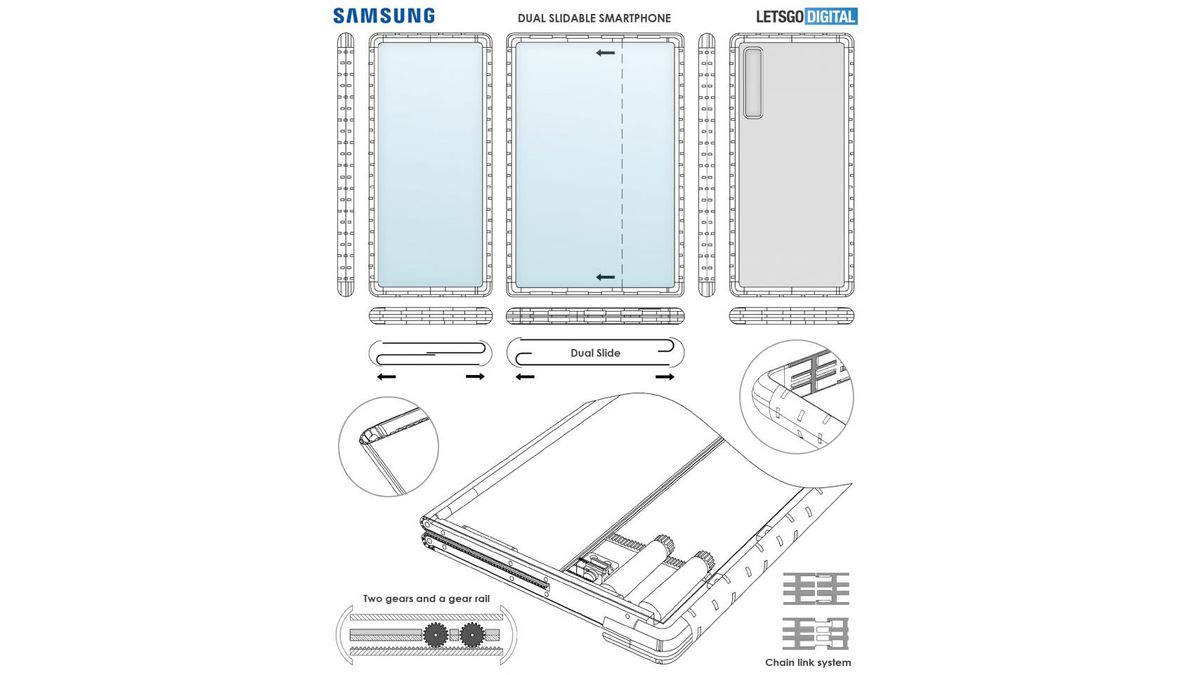 SAMSUNG
DUAL SLIDABLE SMARTPHONE
LETSGO DIGITAL

Dual Slide

Two gears and a gear rail

Chain link system