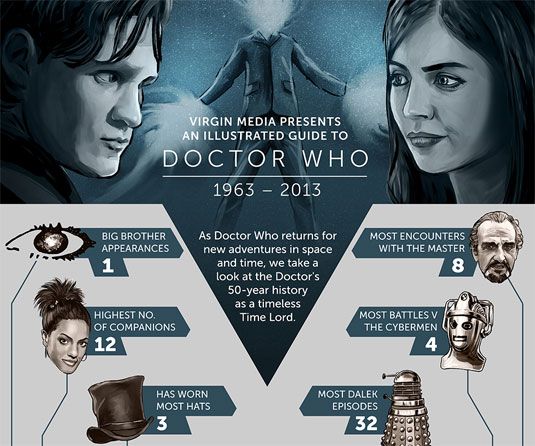 VIRGIN MEDIA PRESENTS
AN ILLUSTRATED GUIDE TO

DOCTOR WHO

1963 – 2013

As Doctor Who returns for new adventures in space and time, we take a look at the Doctor's 50-year history as a timeless Time Lord.

BIG BROTHER APPEARANCES
1

HIGHEST NO. OF COMPANIONS
12

HAS WORN MOST HATS
3

MOST ENCOUNTERS WITH THE MASTER
8

MOST BATTLES V THE CYBERMEN
4

MOST DALEK EPISODES
32