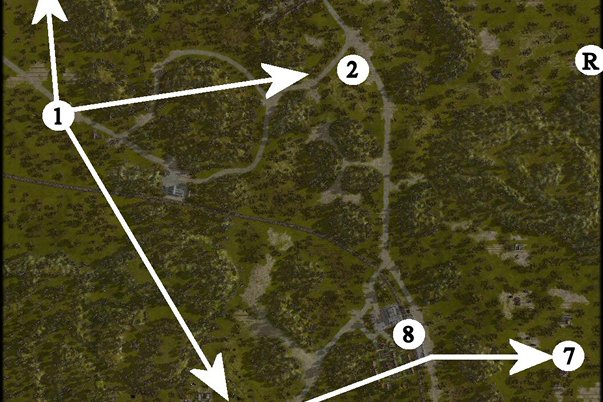 2
R
1
8
7